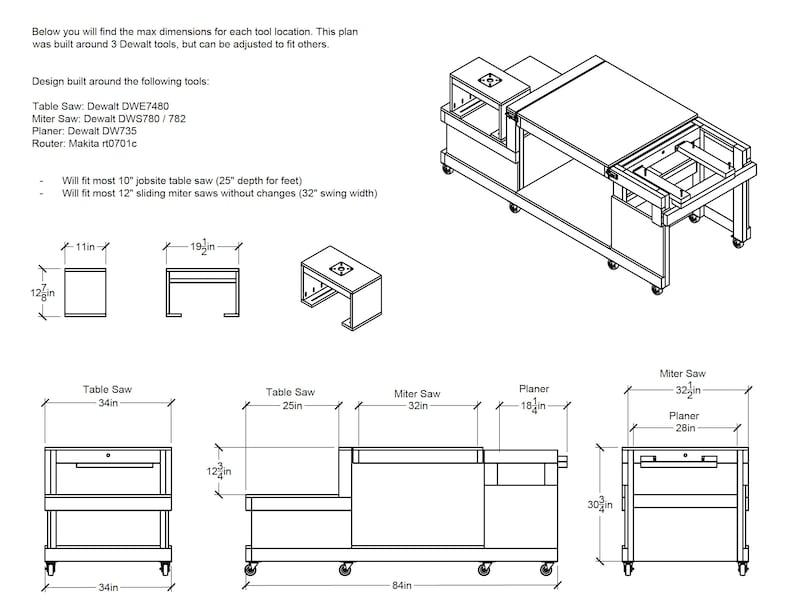 Below you will find the max dimensions for each tool location. This plan was built around 3 Dewalt tools, but can be adjusted to fit others.

Design built around the following tools:

Table Saw: Dewalt DWE7480
Miter Saw: Dewalt DWS780 / 782
Planer: Dewalt DW735
Router: Makita rt0701c

- Will fit most 10" jobsite table saw (25" depth for feet)
- Will fit most 12" sliding miter saws without changes (32" swing width)

11in
$12\frac{7}{8}$in
$19\frac{1}{2}$in

Table Saw
34in
34in

Table Saw
25in
Miter Saw
32in
Planer
$18\frac{1}{4}$in
$12\frac{3}{4}$in
84in

Miter Saw
$32\frac{1}{2}$in
Planer
28in
$30\frac{3}{4}$in