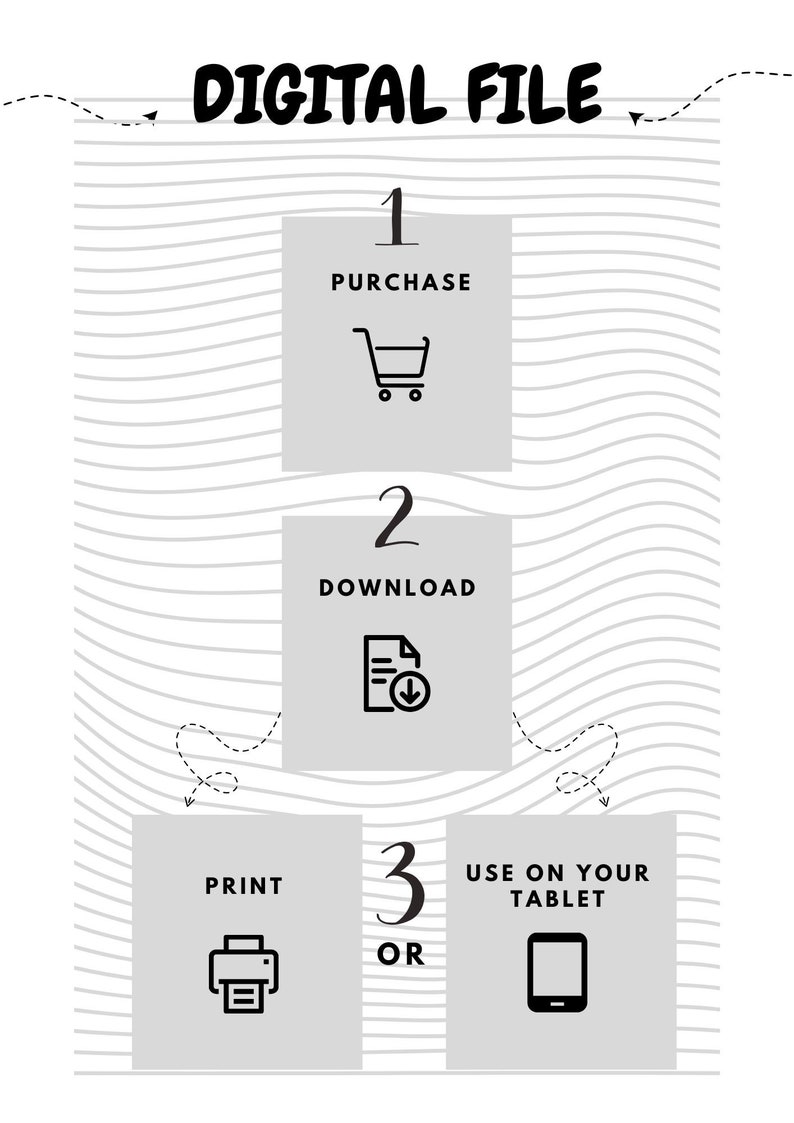 DIGITAL FILE

1

PURCHASE

2

DOWNLOAD

PRINT

3

OR

USE ON YOUR TABLET