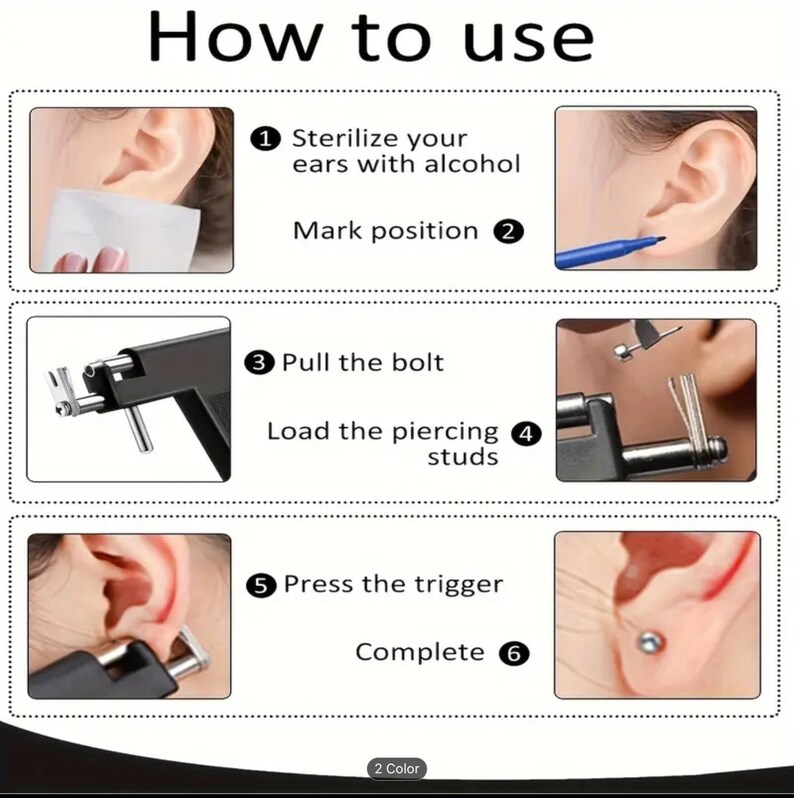 How to use

1 Sterilize your ears with alcohol

Mark position 2

3 Pull the bolt

Load the piercing studs 4

5 Press the trigger

Complete 6

2 Color