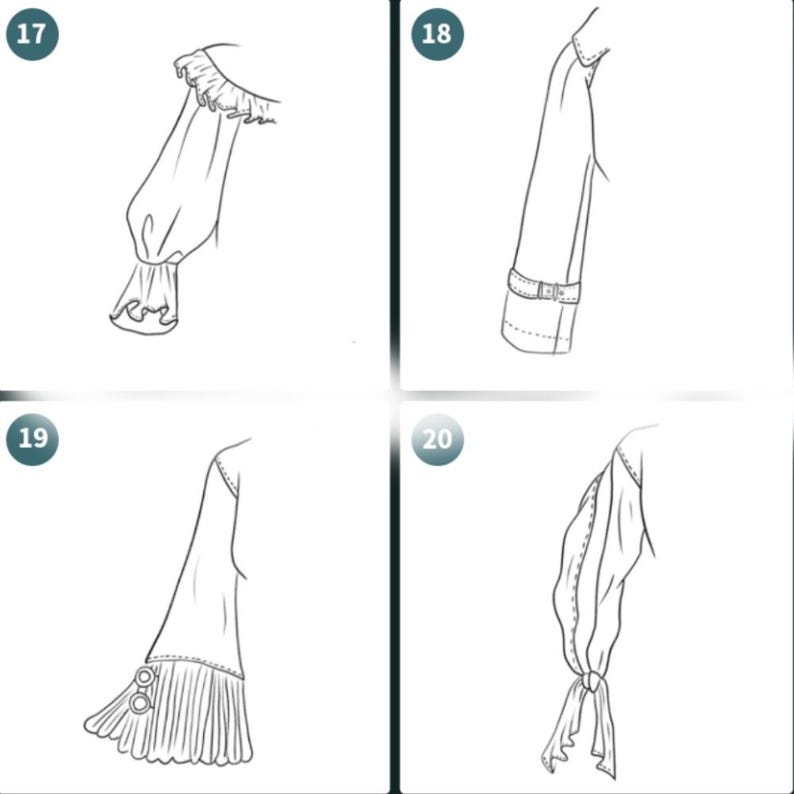 17

18

19

20