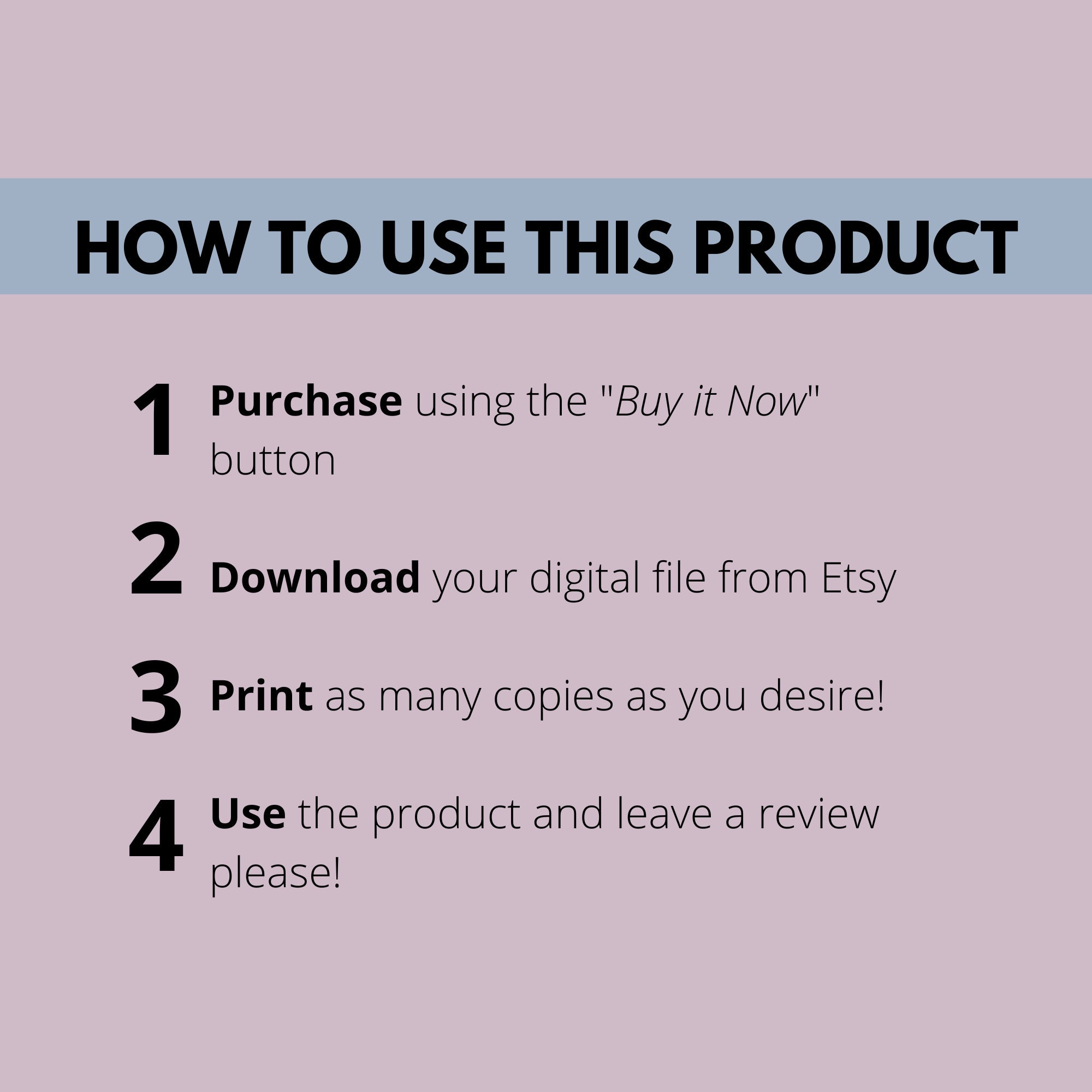 HOW TO USE THIS PRODUCT

1 Purchase using the "Buy it Now" button

2 Download your digital file from Etsy

3 Print as many copies as you desire!

4 Use the product and leave a review please!