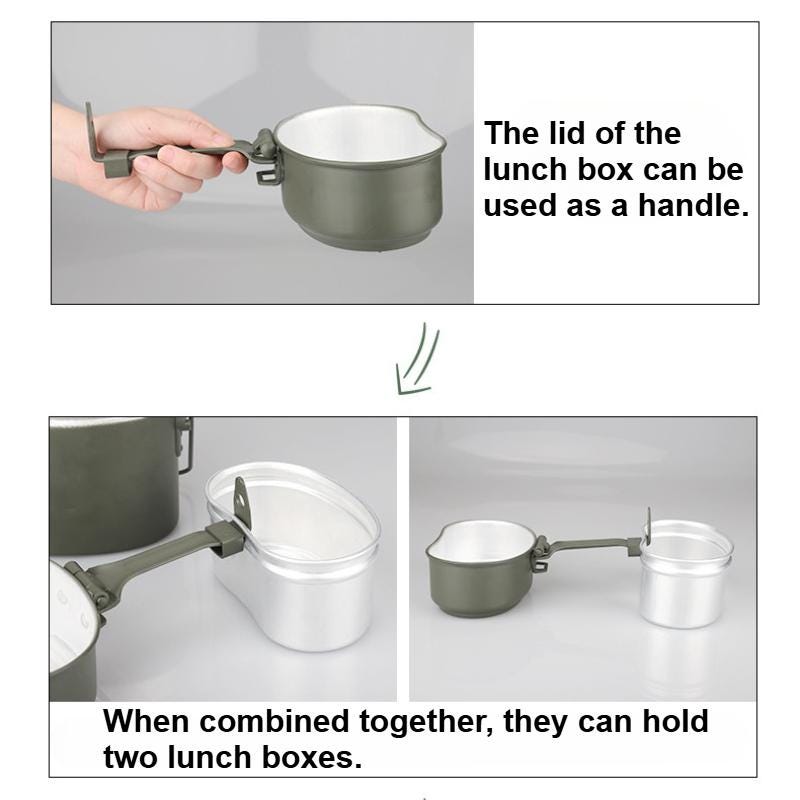 The lid of the lunch box can be used as a handle.

When combined together, they can hold two lunch boxes.