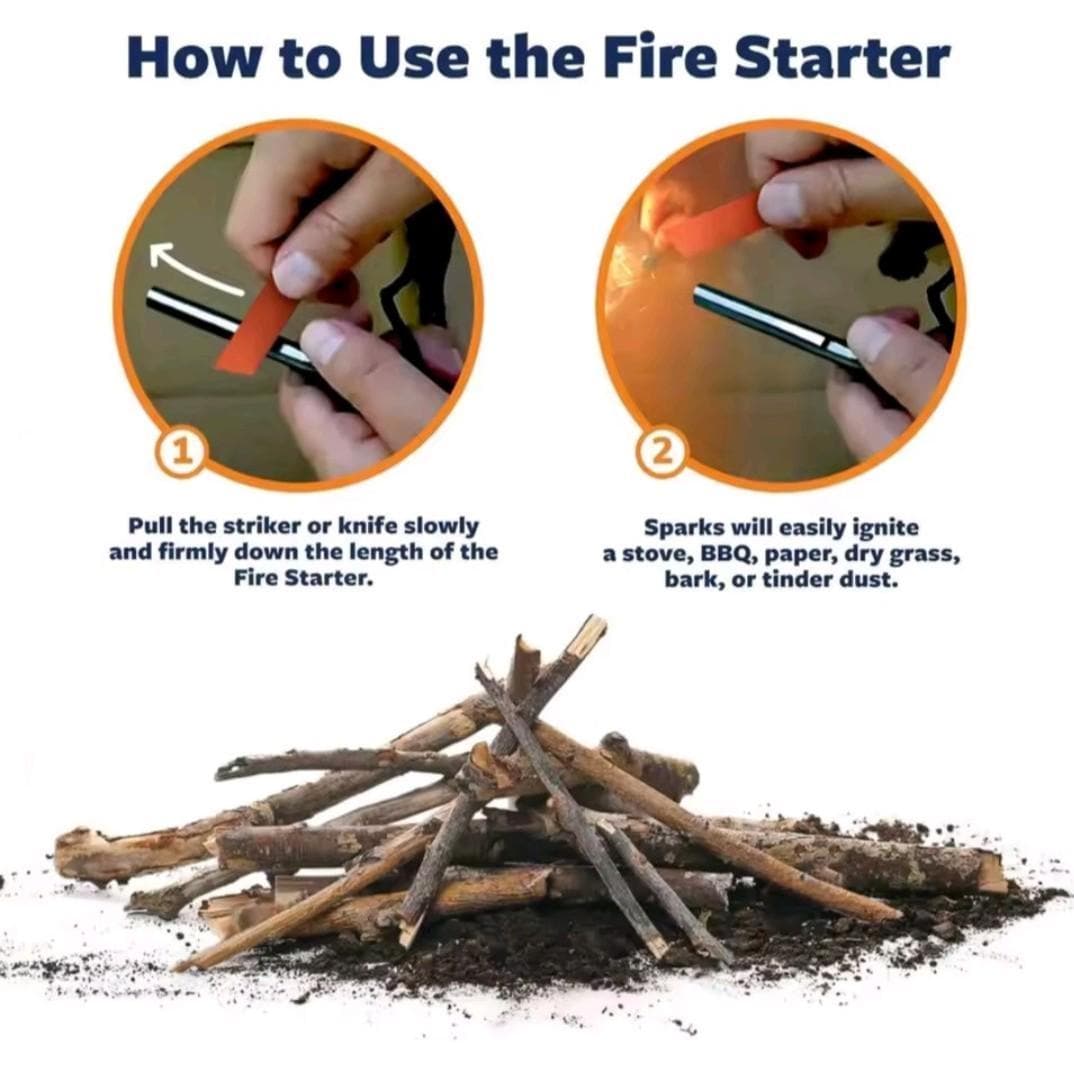 How to Use the Fire Starter

1

Pull the striker or knife slowly and firmly down the length of the Fire Starter.

2

Sparks will easily ignite a stove, BBQ, paper, dry grass, bark, or tinder dust.