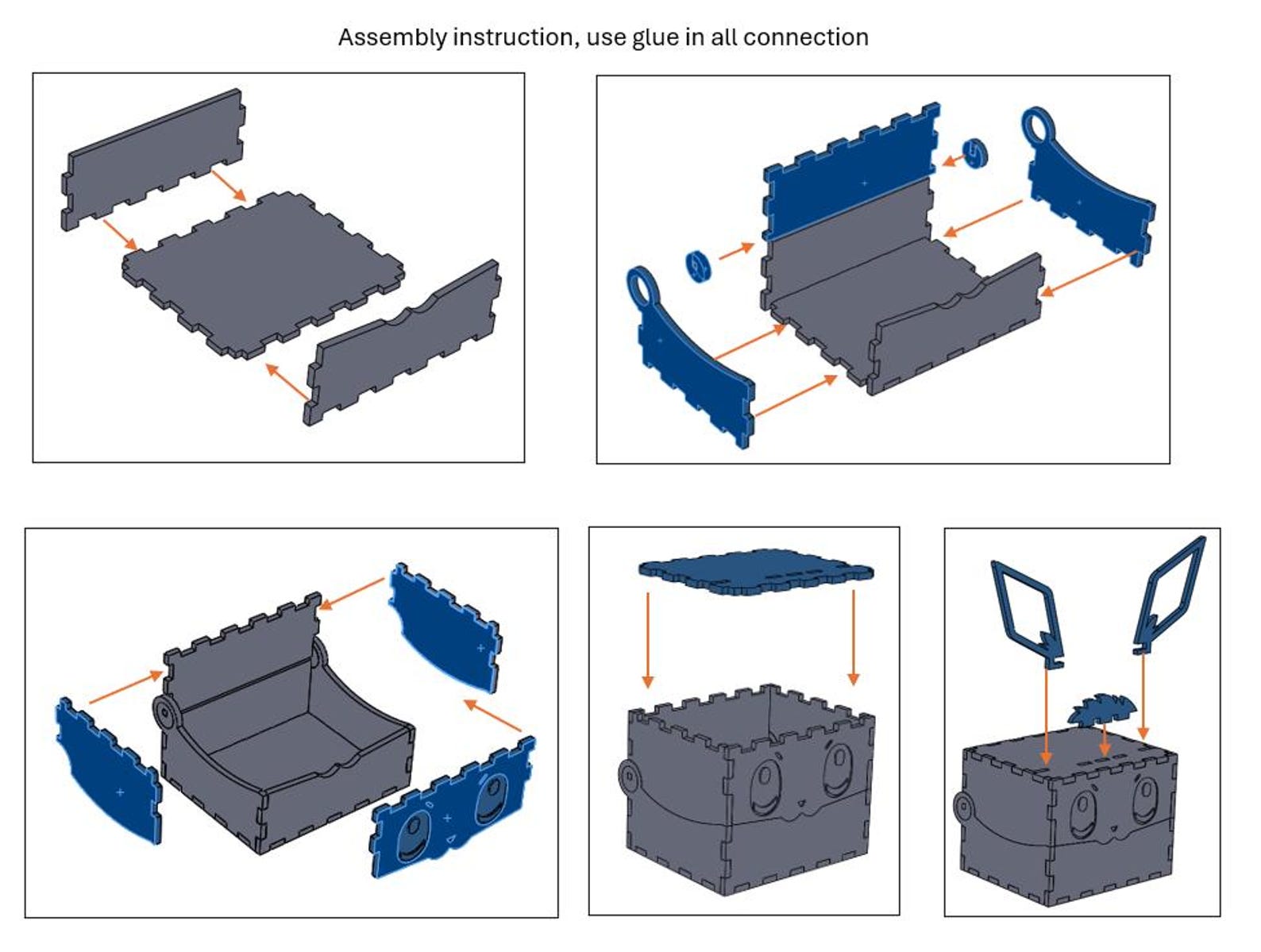 Assembly instruction, use glue in all connection