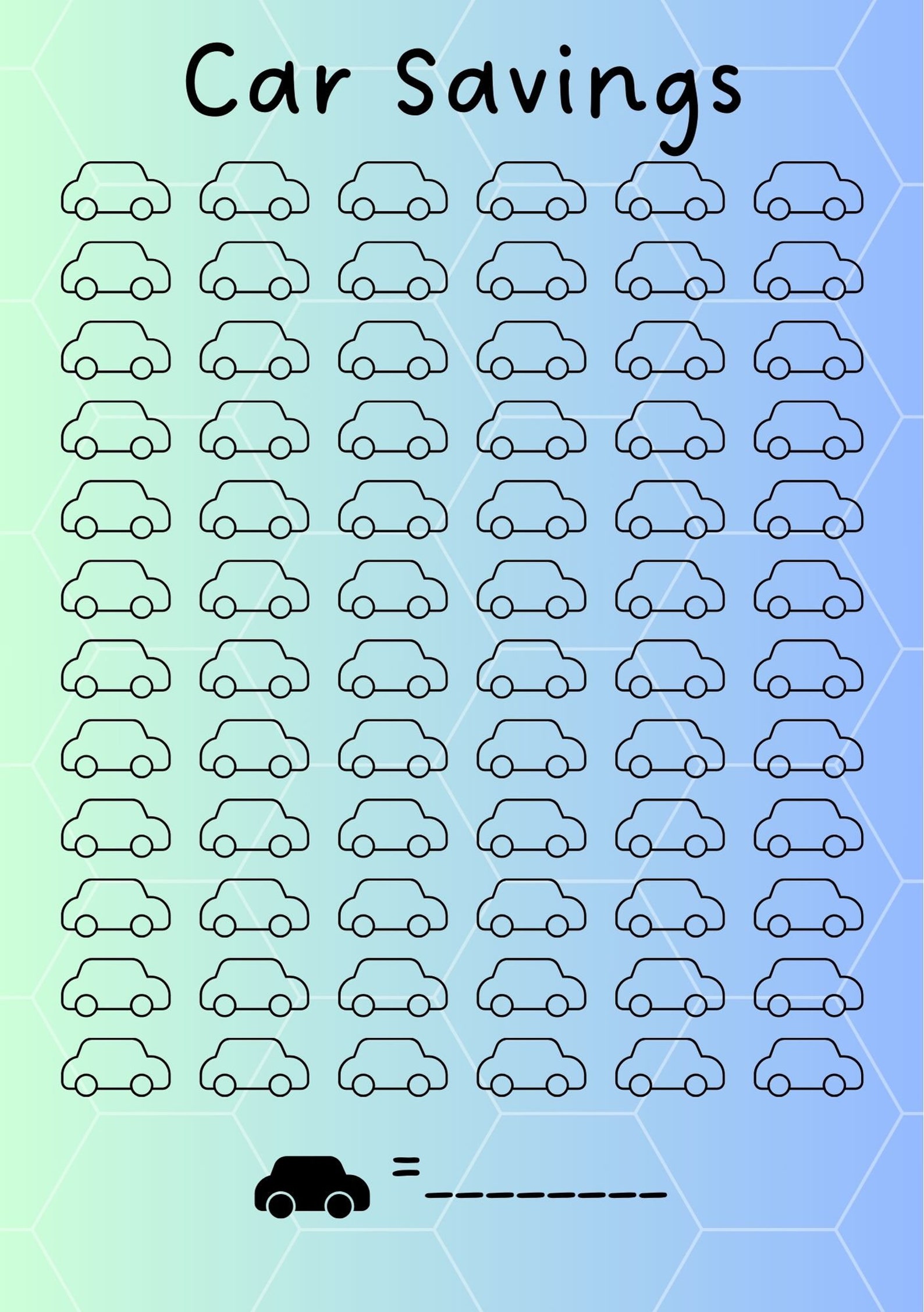 Car Savings

= ____