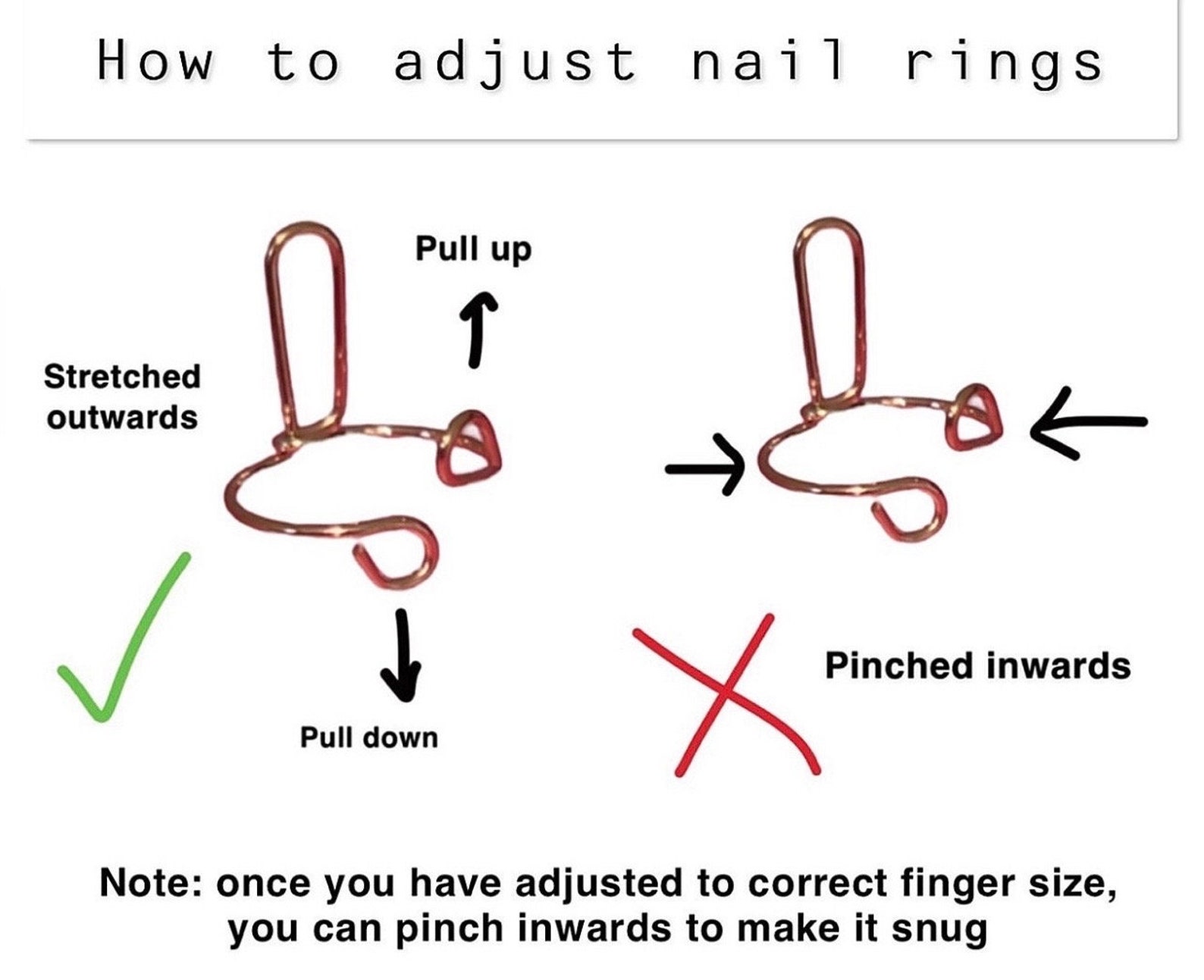 How to adjust nail rings

Pull up

Stretched outwards

Pull down

Pinched inwards

Note: once you have adjusted to correct finger size, you can pinch inwards to make it snug