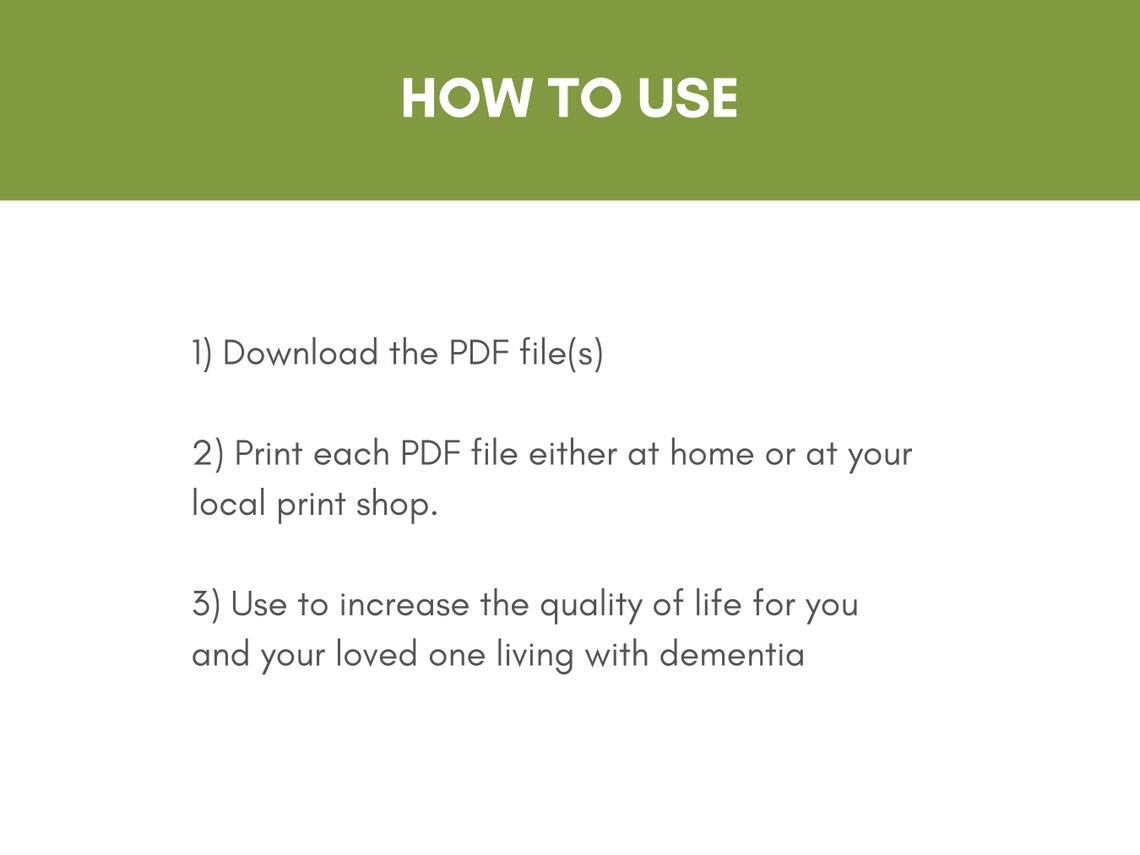 HOW TO USE

1) Download the PDF file(s)

2) Print each PDF file either at home or at your local print shop.

3) Use to increase the quality of life for you and your loved one living with dementia