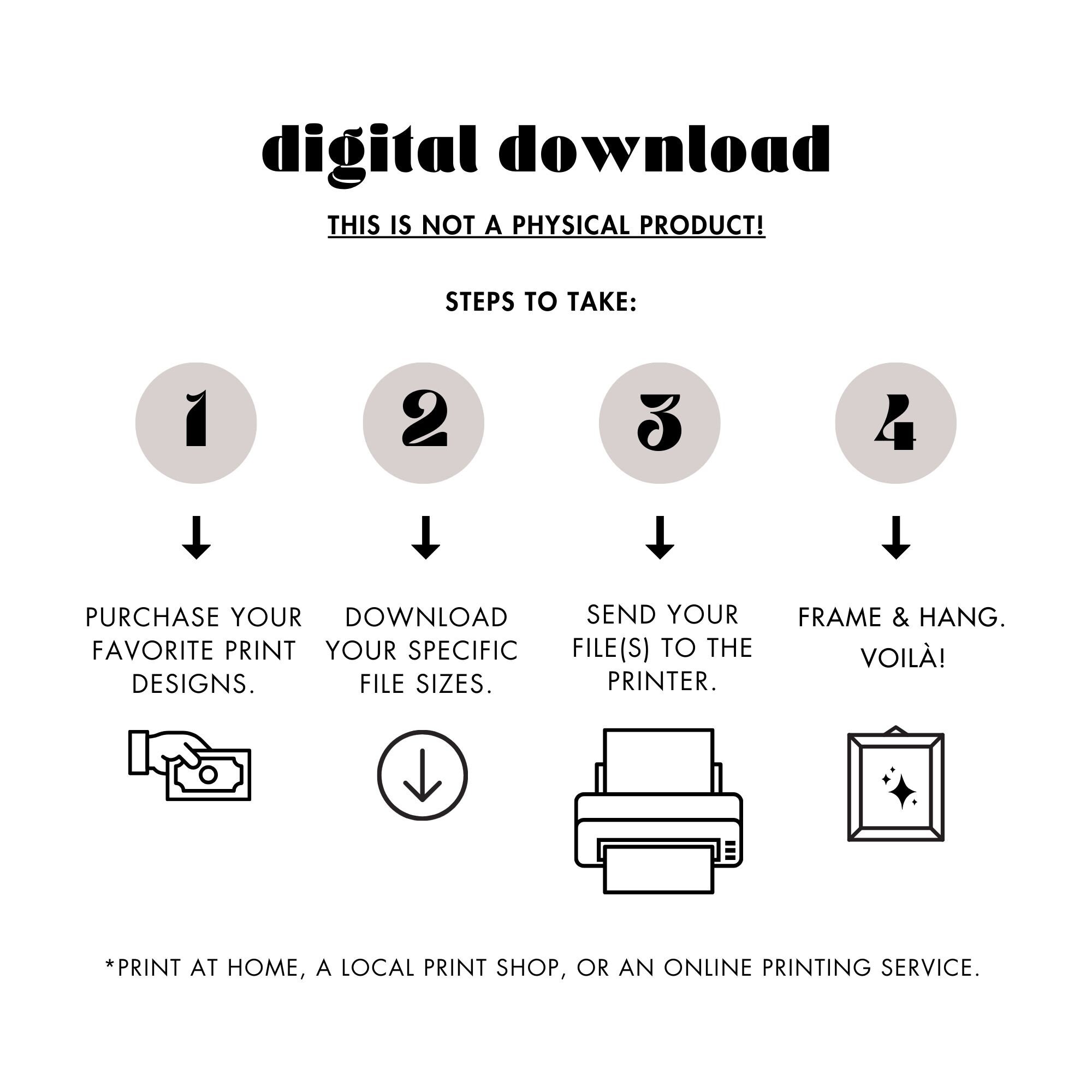 digital download

THIS IS NOT A PHYSICAL PRODUCT!

STEPS TO TAKE:

1

PURCHASE YOUR FAVORITE PRINT DESIGNS.

2

DOWNLOAD YOUR SPECIFIC FILE SIZES.

3

SEND YOUR FILE(S) TO THE PRINTER.

4

FRAME & HANG. VOILÀ!

*PRINT AT HOME, A LOCAL PRINT SHOP, OR AN ONLINE PRINTING SERVICE.