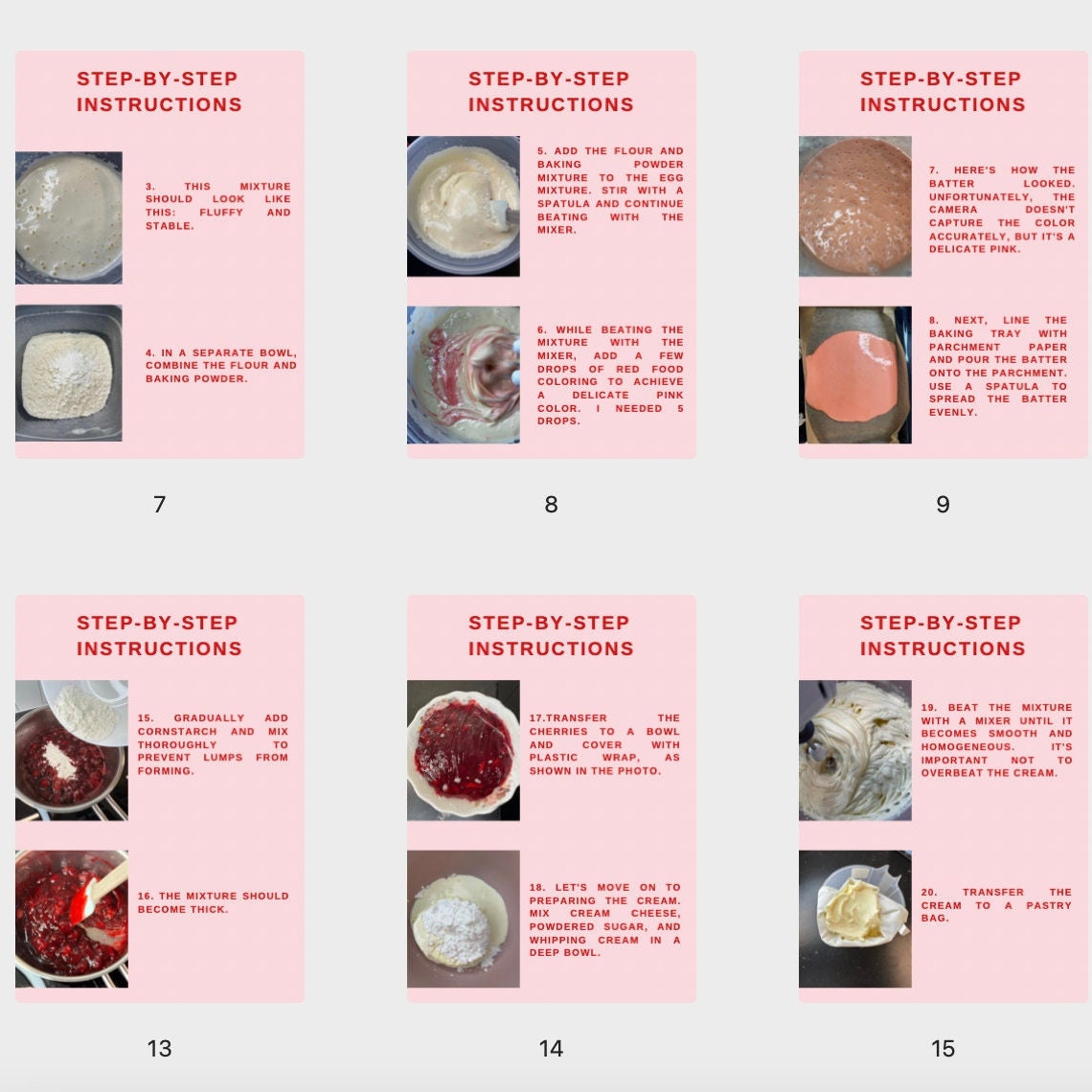 STEP-BY-STEP INSTRUCTIONS

3. THIS MIXTURE SHOULD LOOK LIKE THIS: FLUFFY AND STABLE.

4. IN A SEPARATE BOWL, COMBINE THE FLOUR AND BAKING POWDER.

7

STEP-BY-STEP INSTRUCTIONS

5. ADD THE FLOUR AND BAKING POWDER MIXTURE TO THE EGG MIXTURE. STIR WITH A SPATULA AND CONTINUE BEATING WITH THE MIXER.

6. WHILE BEATING THE MIXTURE WITH THE MIXER, ADD A FEW DROPS OF RED FOOD COLORING TO ACHIEVE A DELICATE PINK COLOR. I NEEDED 5 DROPS.

8

STEP-BY-STEP INSTRUCTIONS

7. HERE'S HOW THE BATTER LOOKED. UNFORTUNATELY, THE CAMERA DOESN'T CAPTURE THE COLOR ACCURATELY, BUT IT'S A DELICATE PINK.

8. NEXT, LINE THE BAKING TRAY WITH PARCHMENT PAPER AND POUR THE BATTER ONTO THE PARCHMENT. USE A SPATULA TO SPREAD THE BATTER EVENLY.

9

STEP-BY-STEP INSTRUCTIONS

15. GRADUALLY ADD CORNSTARCH AND MIX THOROUGHLY TO PREVENT LUMPS FROM FORMING.

16. THE MIXTURE SHOULD BECOME THICK.

13

STEP-BY-STEP INSTRUCTIONS

17.TRANSFER THE CHERRIES TO A BOWL AND COVER WITH PLASTIC WRAP, AS SHOWN IN THE PHOTO.

18. LET'S MOVE ON TO PREPARING THE CREAM. MIX CREAM CHEESE, POWDERED SUGAR, AND WHIPPING CREAM IN A DEEP BOWL.

14

STEP-BY-STEP INSTRUCTIONS

19. BEAT THE MIXTURE WITH A MIXER UNTIL IT BECOMES SMOOTH AND HOMOGENEOUS. IT'S IMPORTANT NOT TO OVERBEAT THE CREAM.

20. TRANSFER THE CREAM TO A PASTRY BAG.

15