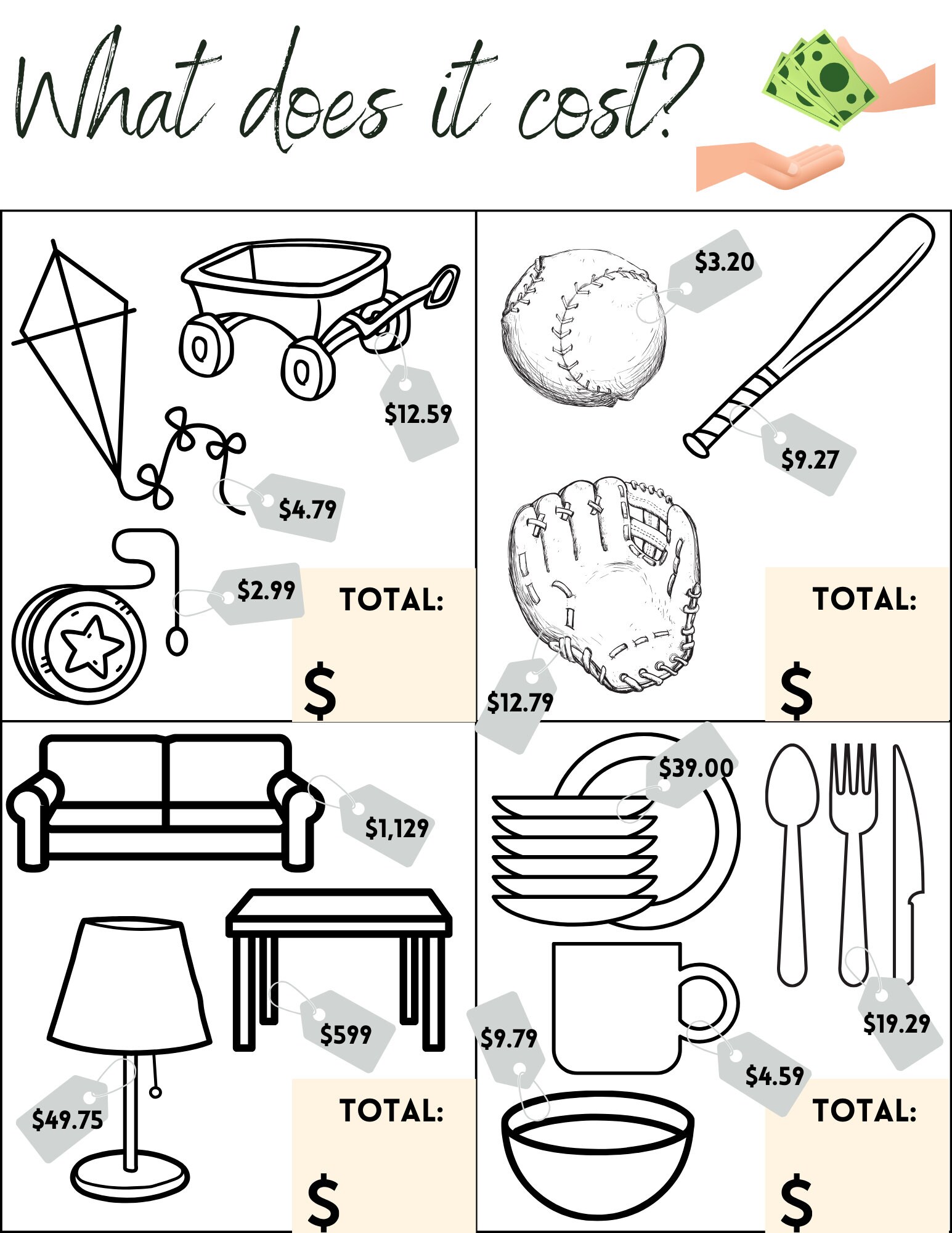 What does it cost?

\$12.59

\$4.79

\$2.99

TOTAL:

\$

\$3.20

\$9.27

\$12.79

TOTAL:

\$

\$1,129

\$599

\$49.75

TOTAL:

\$

\$39.00

\$19.29

\$9.79

\$4.59

TOTAL:

\$