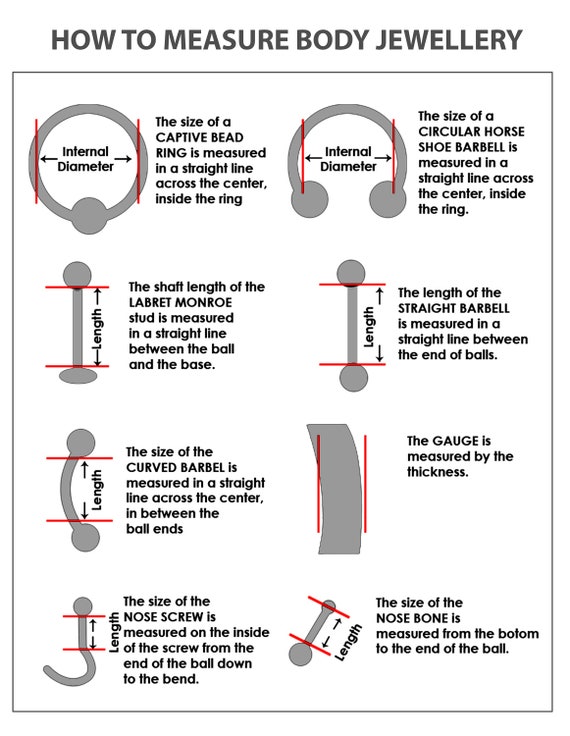 HOW TO MEASURE BODY JEWELLERY

Internal Diameter

The size of a CAPTIVE BEAD RING is measured in a straight line across the center, inside the ring

Internal Diameter

The size of a CIRCULAR HORSE SHOE BARBELL is measured in a straight line across the center, inside the ring.

Length

The shaft length of the LABRET MONROE stud is measured in a straight line between the ball and the base.

Length

The length of the STRAIGHT BARBELL is measured in a straight line between the end of balls.

Length

The size of the CURVED BARBEL is measured in a straight line across the center, in between the ball ends

The GAUGE is measured by the thickness.

Length

The size of the NOSE SCREW is measured on the inside of the screw from the end of the ball down to the bend.

Length

The size of the NOSE BONE is measured from the botom to the end of the ball.