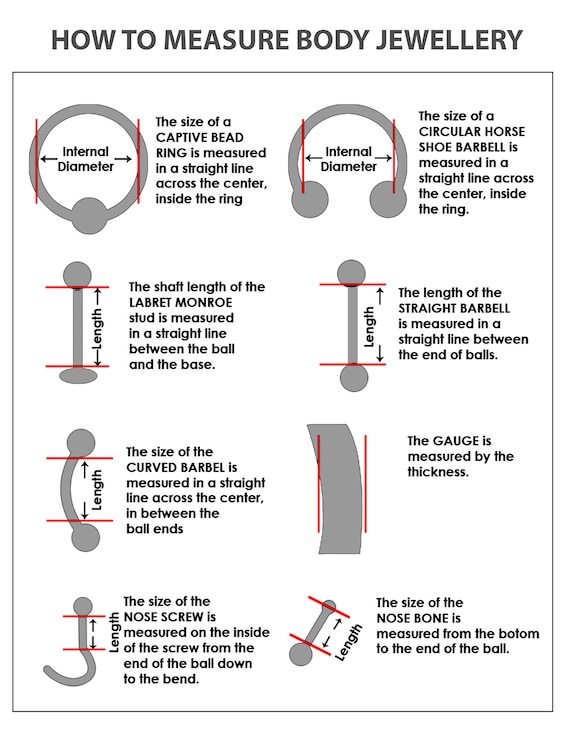 HOW TO MEASURE BODY JEWELLERY

Internal Diameter

The size of a CAPTIVE BEAD RING is measured in a straight line across the center, inside the ring

Internal Diameter

The size of a CIRCULAR HORSE SHOE BARBELL is measured in a straight line across the center, inside the ring.

Length

The shaft length of the LABRET MONROE stud is measured in a straight line between the ball and the base.

Length

The length of the STRAIGHT BARBELL is measured in a straight line between the end of balls.

Length

The size of the CURVED BARBEL is measured in a straight line across the center, in between the ball ends

The GAUGE is measured by the thickness.

Length

The size of the NOSE SCREW is measured on the inside of the screw from the end of the ball down to the bend.

Length

The size of the NOSE BONE is measured from the botom to the end of the ball.