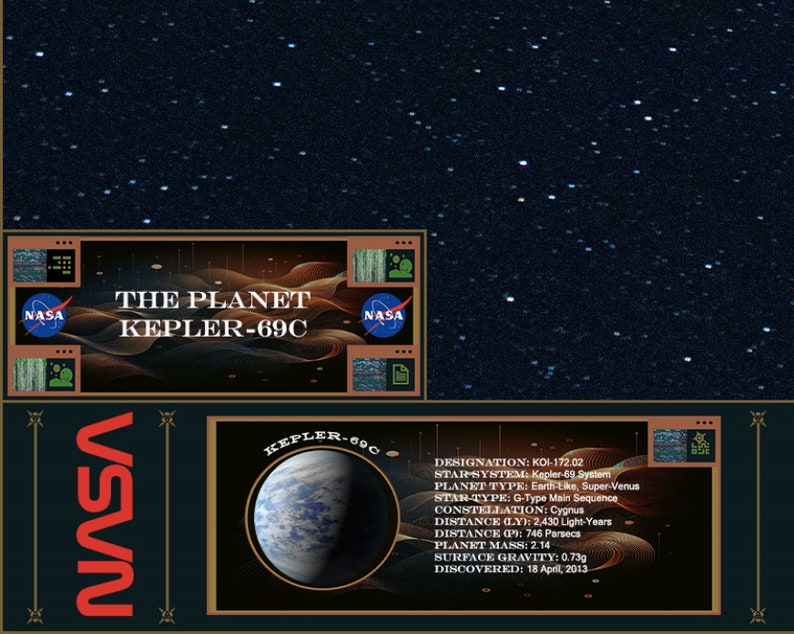 NASA

THE PLANET
KEPLER-69C

NASA

NASA

KEPLER-69C

DESIGNATION: KOI-172.02
STAR SYSTEM: Kepler-69 System
PLANET TYPE: Earth-Like, Super-Venus
STAR TYPE: G-Type Main Sequence
CONSTELLATION: Cygnus
DISTANCE (LY): 2,430 Light-Years
DISTANCE (P): 746 Parsecs
PLANET MASS: 2.14
SURFACE GRAVITY: 0.73g
DISCOVERED: 18 April, 2013