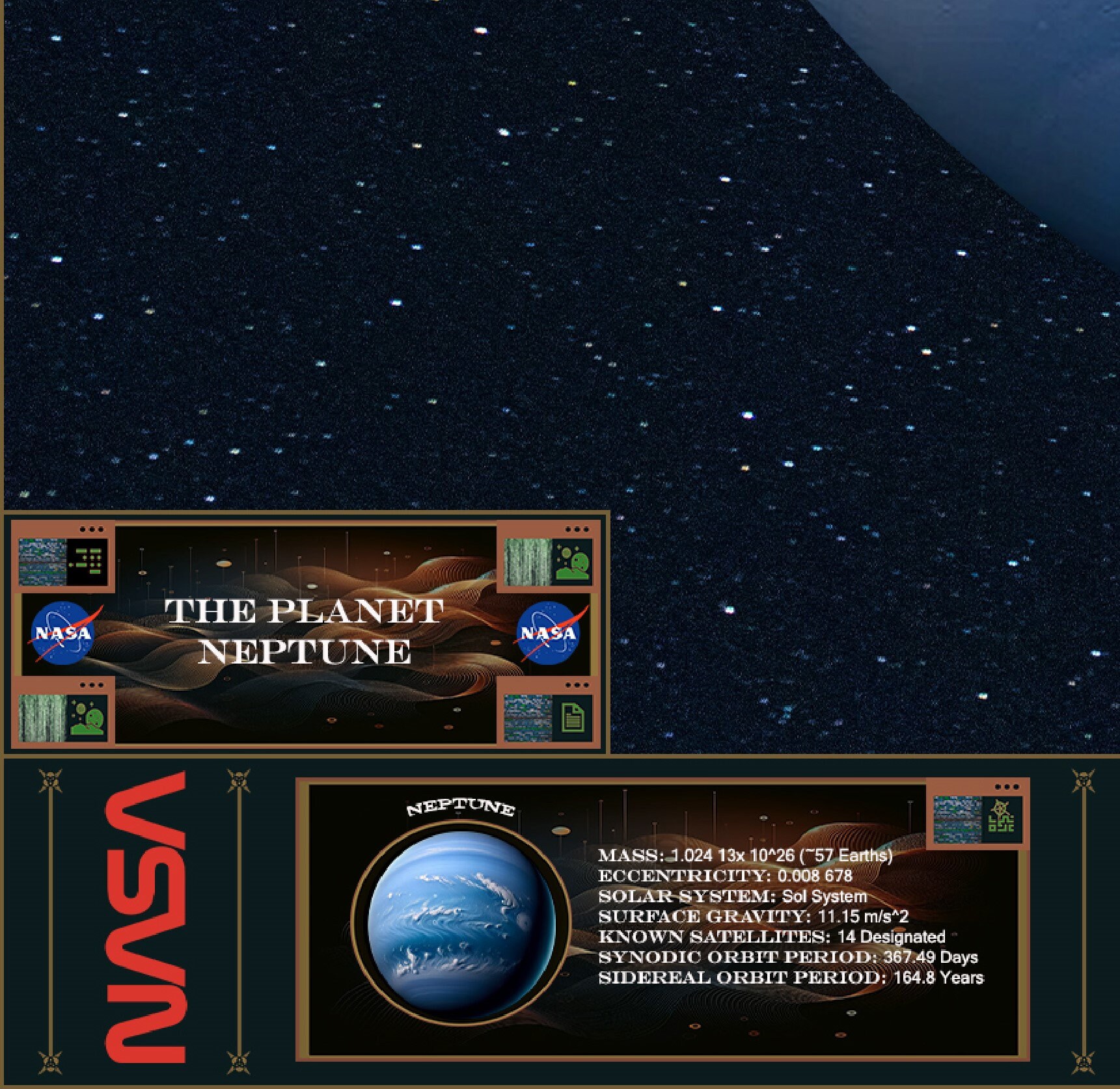 NASA

THE PLANET NEPTUNE

NASA

NASA

NEPTUNE

MASS: 1.024 13x 10^26 (~57 Earths)
ECCENTRICITY: 0.008 678
SOLAR SYSTEM: Sol System
SURFACE GRAVITY: 11.15 m/s^2
KNOWN SATELLITES: 14 Designated
SYNODIC ORBIT PERIOD: 367.49 Days
SIDEREAL ORBIT PERIOD: 164.8 Years