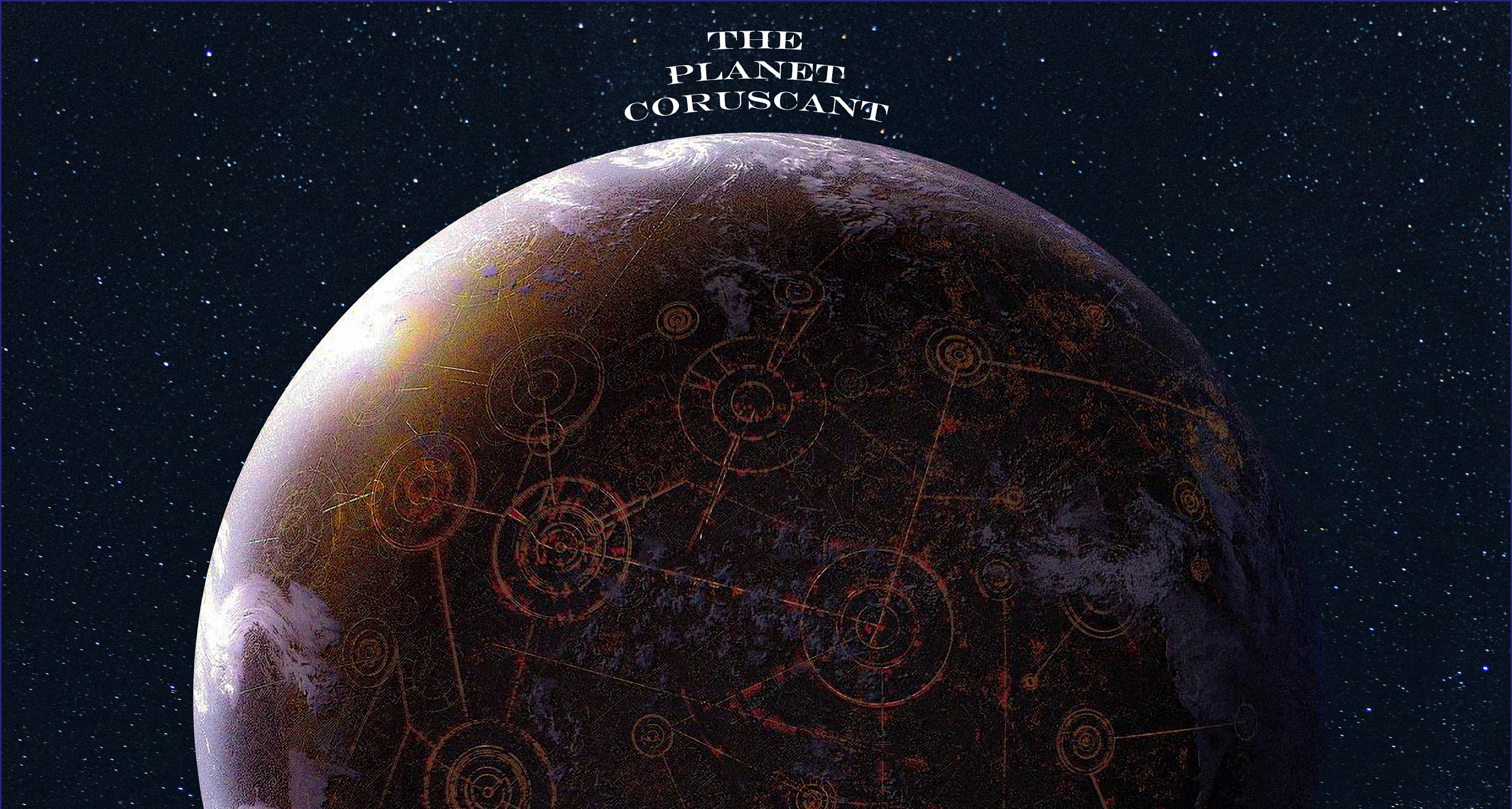 THE PLANET CORUSCANT