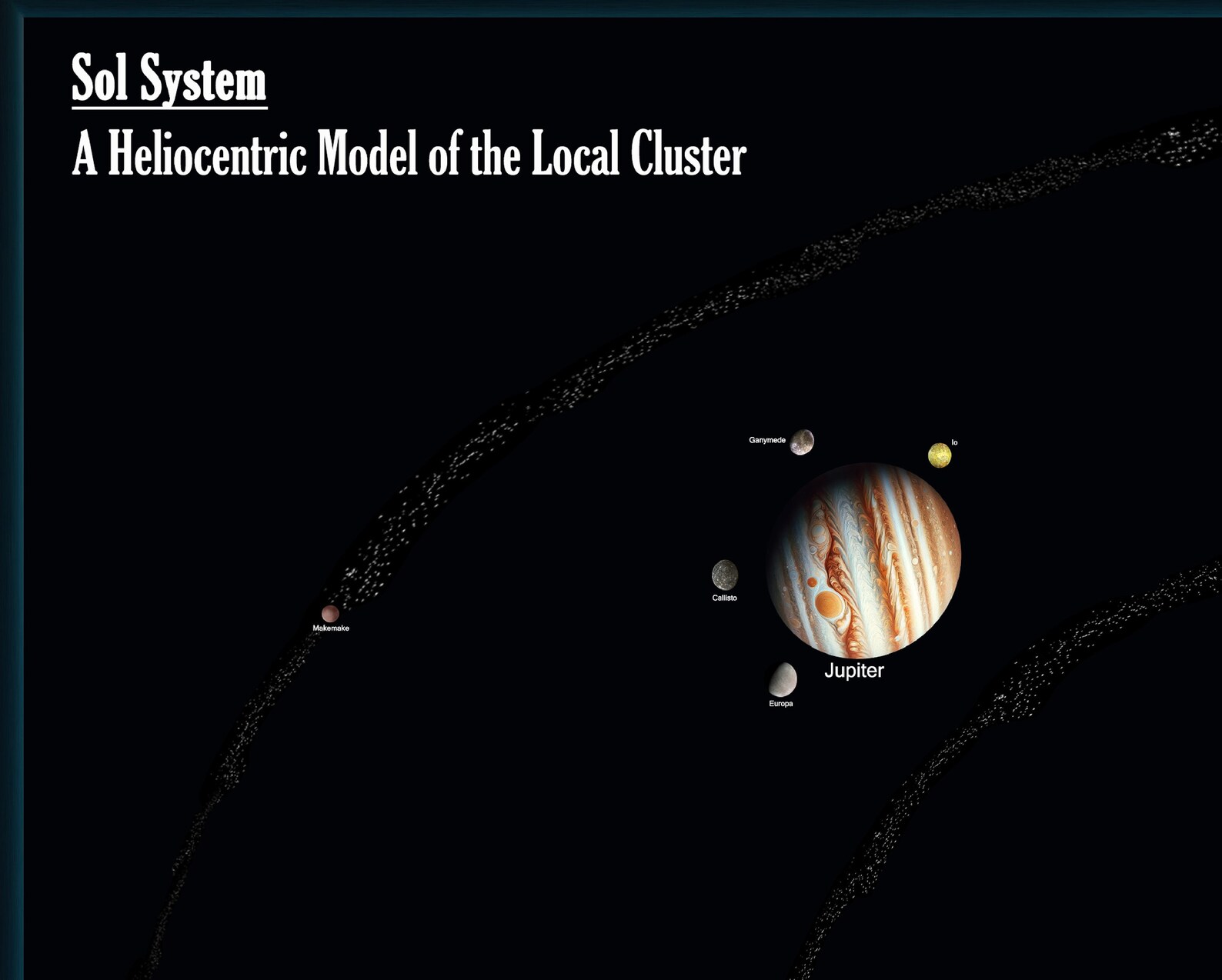 Sol System

A Heliocentric Model of the Local Cluster

Ganymede

Io

Callisto

Makemake

Jupiter

Europa