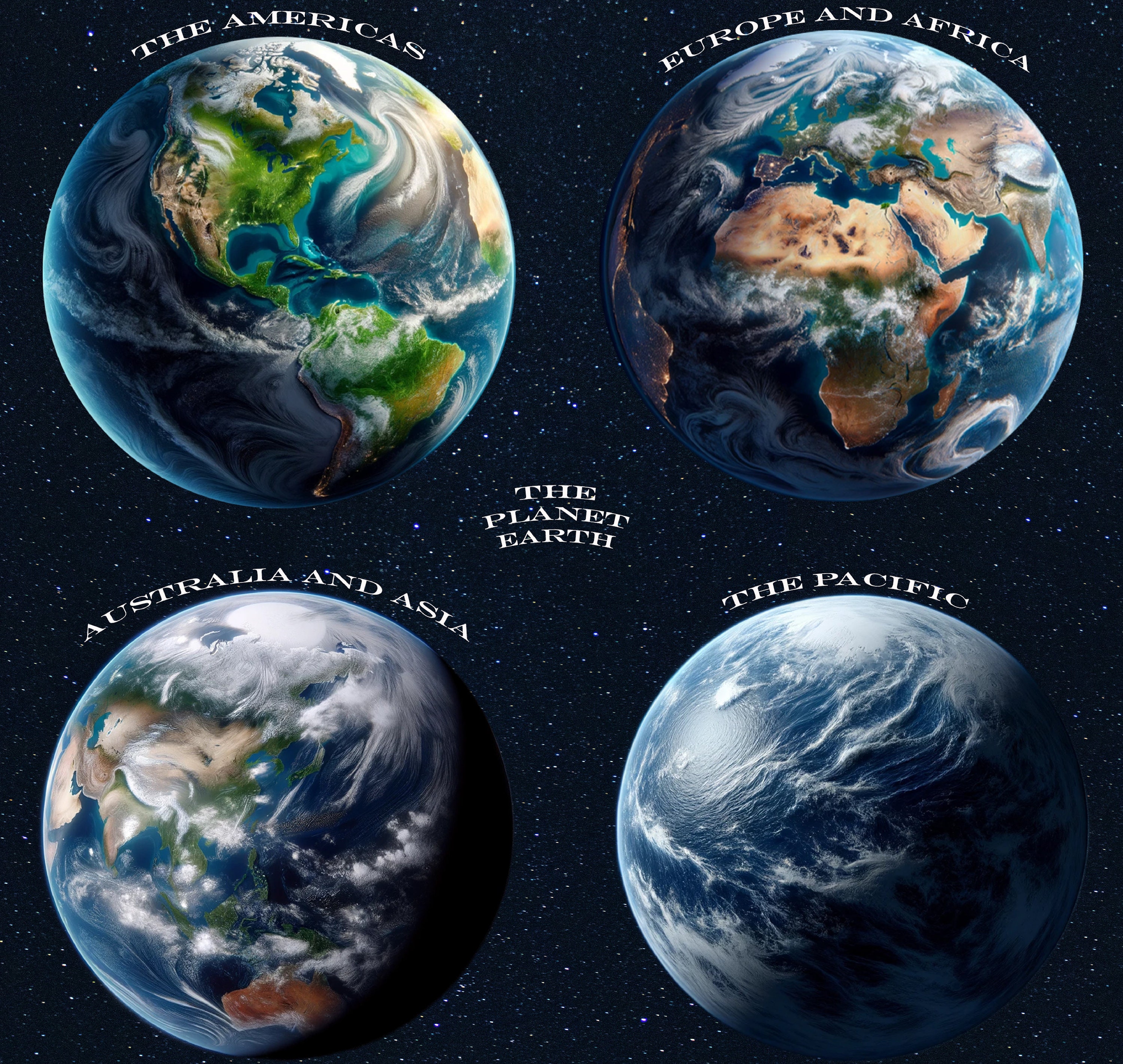 THE AMERICAS

EUROPE AND AFRICA

THE PLANET EARTH

AUSTRALIA AND ASIA

THE PACIFIC