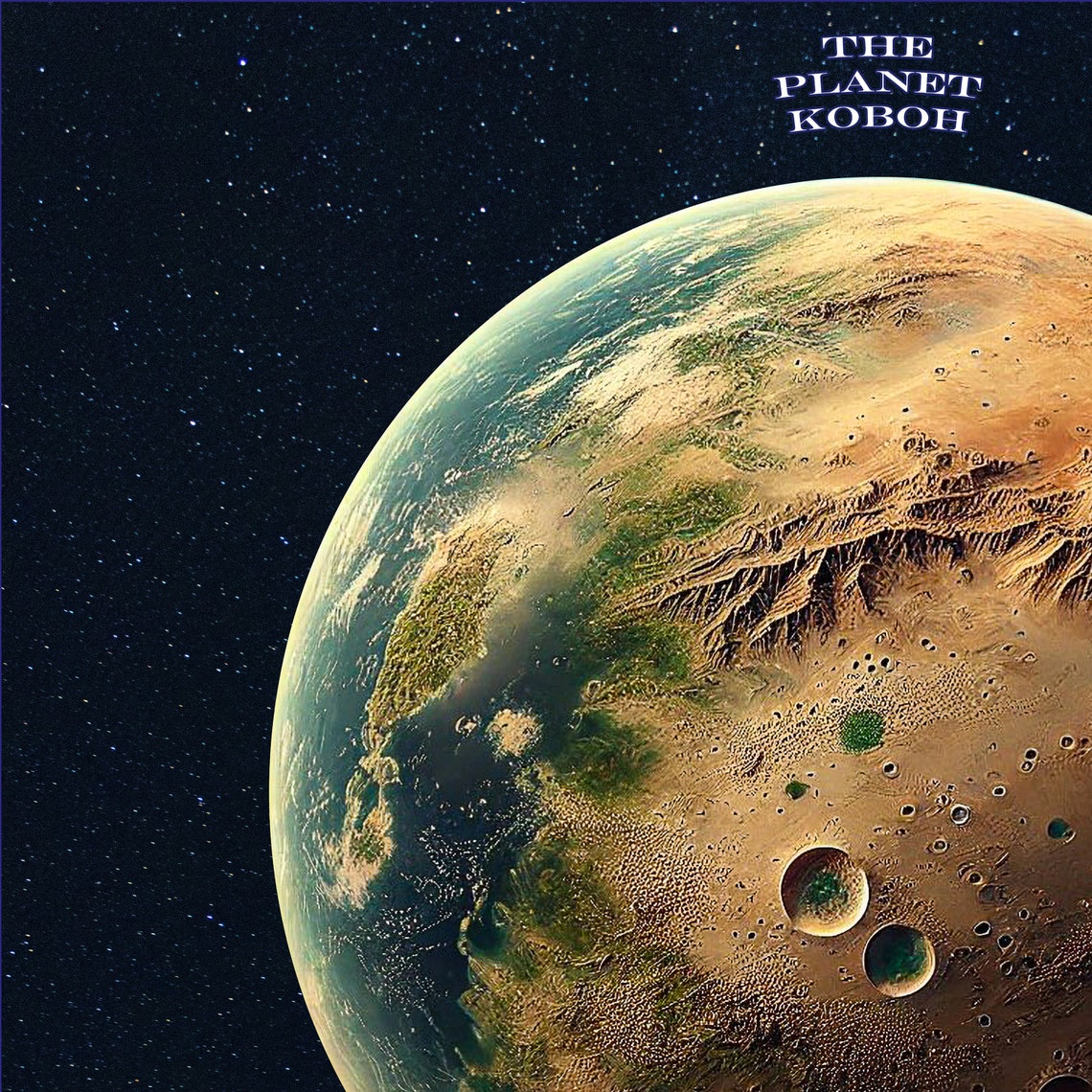 THE PLANET KOBOH