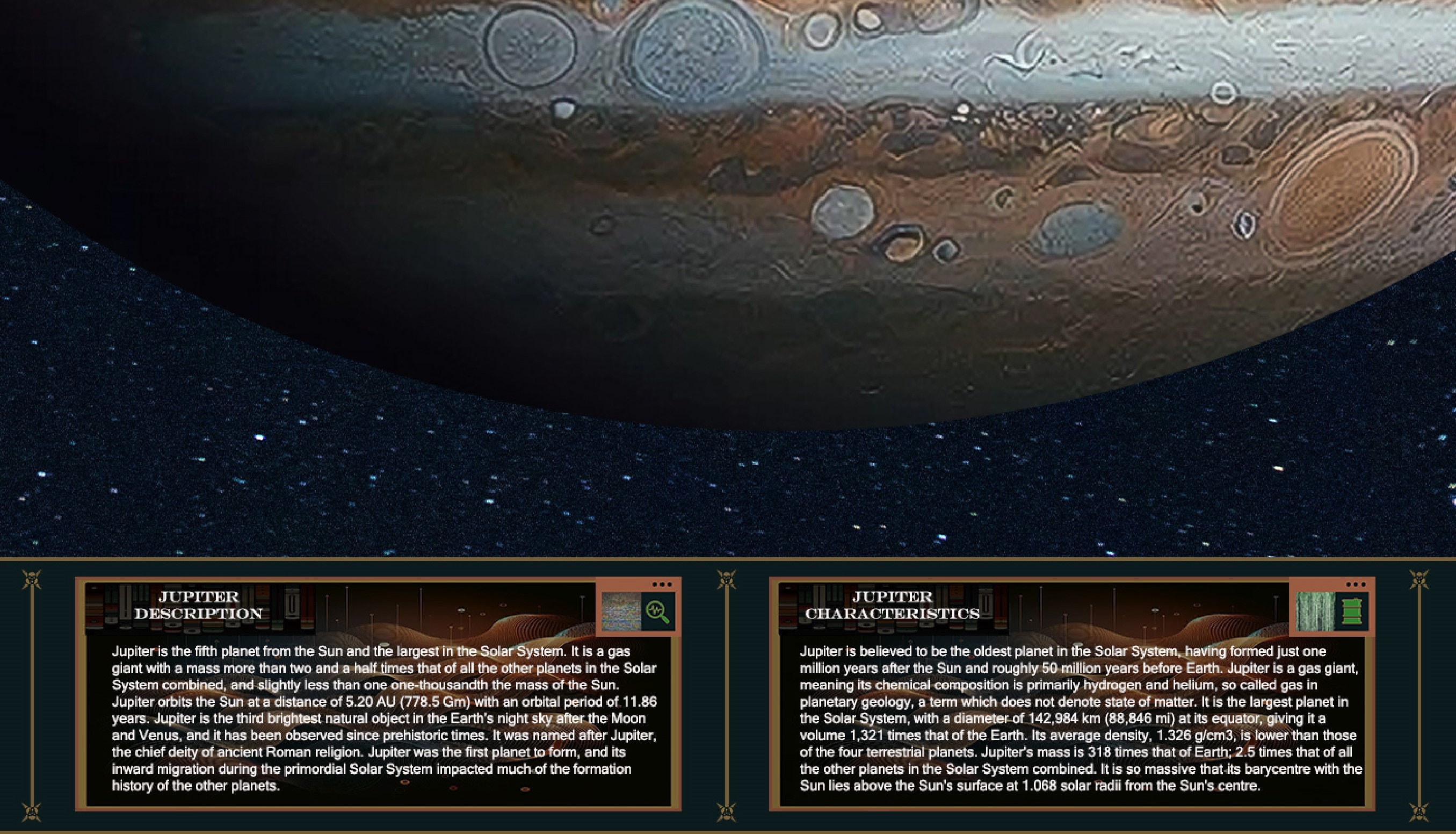 JUPITER DESCRIPTION

Jupiter is the fifth planet from the Sun and the largest in the Solar System. It is a gas giant with a mass more than two and a half times that of all the other planets in the Solar System combined, and slightly less than one one-thousandth the mass of the Sun. Jupiter orbits the Sun at a distance of 5.20 AU (778.5 Gm) with an orbital period of 11.86 years. Jupiter is the third brightest natural object in the Earth's night sky after the Moon and Venus, and it has been observed since prehistoric times. It was named after Jupiter, the chief deity of ancient Roman religion. Jupiter was the first planet to form, and its inward migration during the primordial Solar System impacted much of the formation history of the other planets.

JUPITER CHARACTERISTICS

Jupiter is believed to be the oldest planet in the Solar System, having formed just one million years after the Sun and roughly 50 million years before Earth. Jupiter is a gas giant, meaning its chemical composition is primarily hydrogen and helium, so called gas in planetary geology, a term which does not denote state of matter. It is the largest planet in the Solar System, with a diameter of 142,984 km (88,846 mi) at its equator, giving it a volume 1,321 times that of the Earth. Its average density, 1.326 g/cm3, is lower than those of the four terrestrial planets. Jupiter's mass is 318 times that of Earth; 2.5 times that of all the other planets in the Solar System combined. It is so massive that its barycentre with the Sun lies above the Sun's surface at 1.068 solar radii from the Sun's centre.