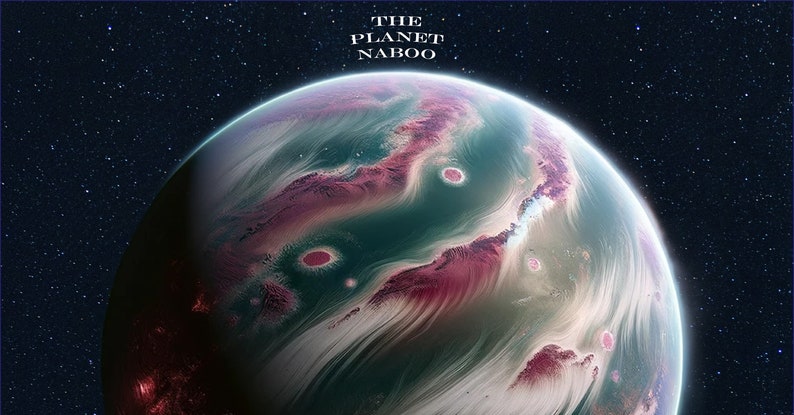 THE
PLANET
NABOO