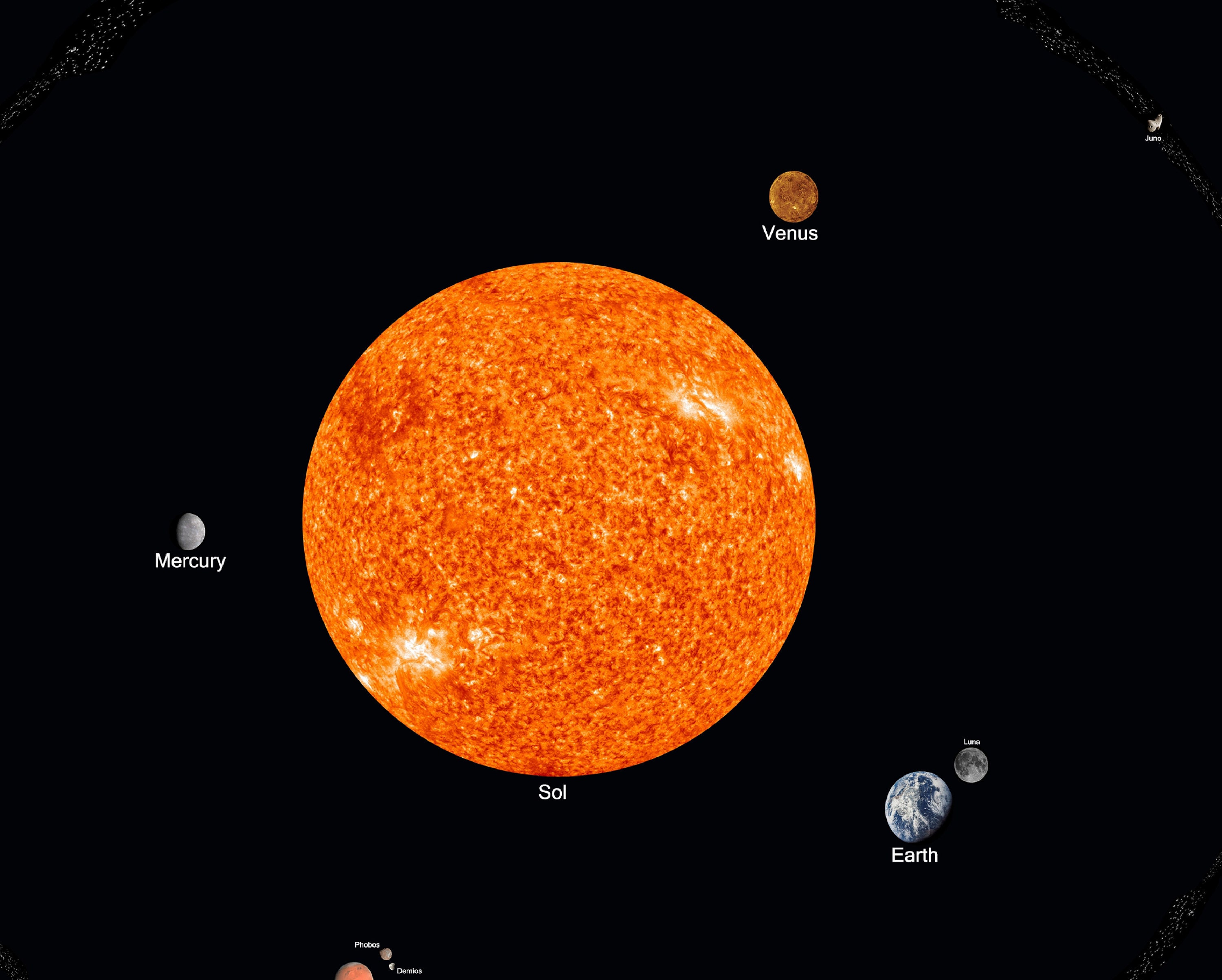 Juno

Venus

Mercury

Sol

Luna

Earth

Phobos

Demios