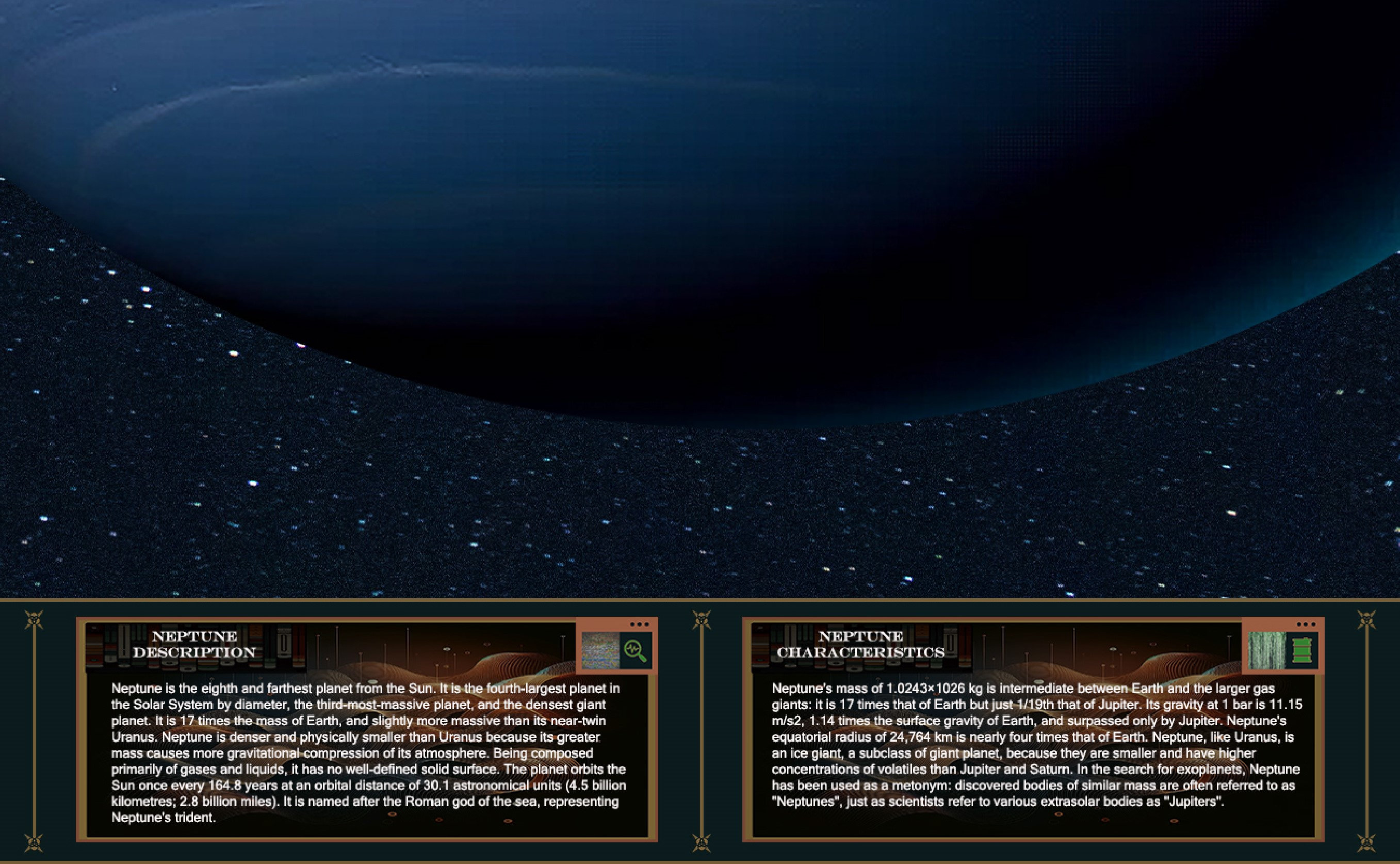 NEPTUNE DESCRIPTION

Neptune is the eighth and farthest planet from the Sun. It is the fourth-largest planet in the Solar System by diameter, the third-most-massive planet, and the densest giant planet. It is 17 times the mass of Earth, and slightly more massive than its near-twin Uranus. Neptune is denser and physically smaller than Uranus because its greater mass causes more gravitational compression of its atmosphere. Being composed primarily of gases and liquids, it has no well-defined solid surface. The planet orbits the Sun once every 164.8 years at an orbital distance of 30.1 astronomical units (4.5 billion kilometres; 2.8 billion miles). It is named after the Roman god of the sea, representing Neptune's trident.

NEPTUNE CHARACTERISTICS

Neptune's mass of 1.0243×1026 kg is intermediate between Earth and the larger gas giants: it is 17 times that of Earth but just 1/19th that of Jupiter. Its gravity at 1 bar is 11.15 m/s2, 1.14 times the surface gravity of Earth, and surpassed only by Jupiter. Neptune's equatorial radius of 24,764 km is nearly four times that of Earth. Neptune, like Uranus, is an ice giant, a subclass of giant planet, because they are smaller and have higher concentrations of volatiles than Jupiter and Saturn. In the search for exoplanets, Neptune has been used as a metonym: discovered bodies of similar mass are often referred to as "Neptunes", just as scientists refer to various extrasolar bodies as "Jupiters".