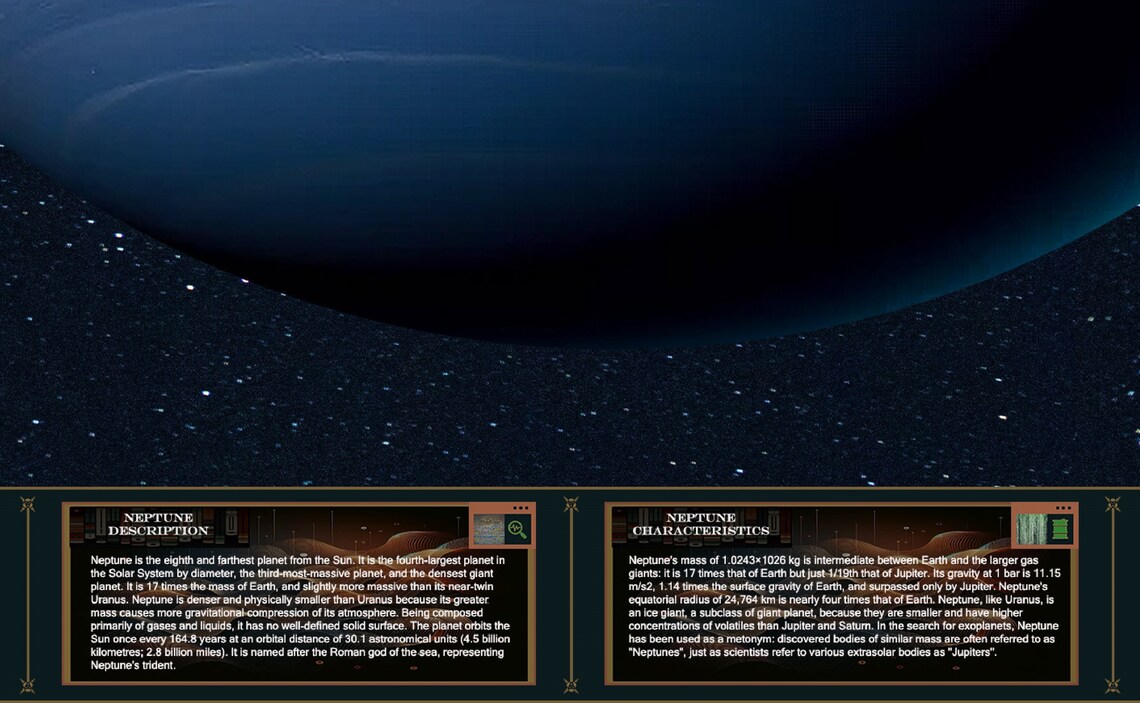 NEPTUNE DESCRIPTION

Neptune is the eighth and farthest planet from the Sun. It is the fourth-largest planet in the Solar System by diameter, the third-most-massive planet, and the densest giant planet. It is 17 times the mass of Earth, and slightly more massive than its near-twin Uranus. Neptune is denser and physically smaller than Uranus because its greater mass causes more gravitational compression of its atmosphere. Being composed primarily of gases and liquids, it has no well-defined solid surface. The planet orbits the Sun once every 164.8 years at an orbital distance of 30.1 astronomical units (4.5 billion kilometres; 2.8 billion miles). It is named after the Roman god of the sea, representing Neptune's trident.

NEPTUNE CHARACTERISTICS

Neptune's mass of 1.0243×1026 kg is intermediate between Earth and the larger gas giants: it is 17 times that of Earth but just 1/19th that of Jupiter. Its gravity at 1 bar is 11.15 m/s2, 1.14 times the surface gravity of Earth, and surpassed only by Jupiter. Neptune's equatorial radius of 24,764 km is nearly four times that of Earth. Neptune, like Uranus, is an ice giant, a subclass of giant planet, because they are smaller and have higher concentrations of volatiles than Jupiter and Saturn. In the search for exoplanets, Neptune has been used as a metonym: discovered bodies of similar mass are often referred to as "Neptunes", just as scientists refer to various extrasolar bodies as "Jupiters".