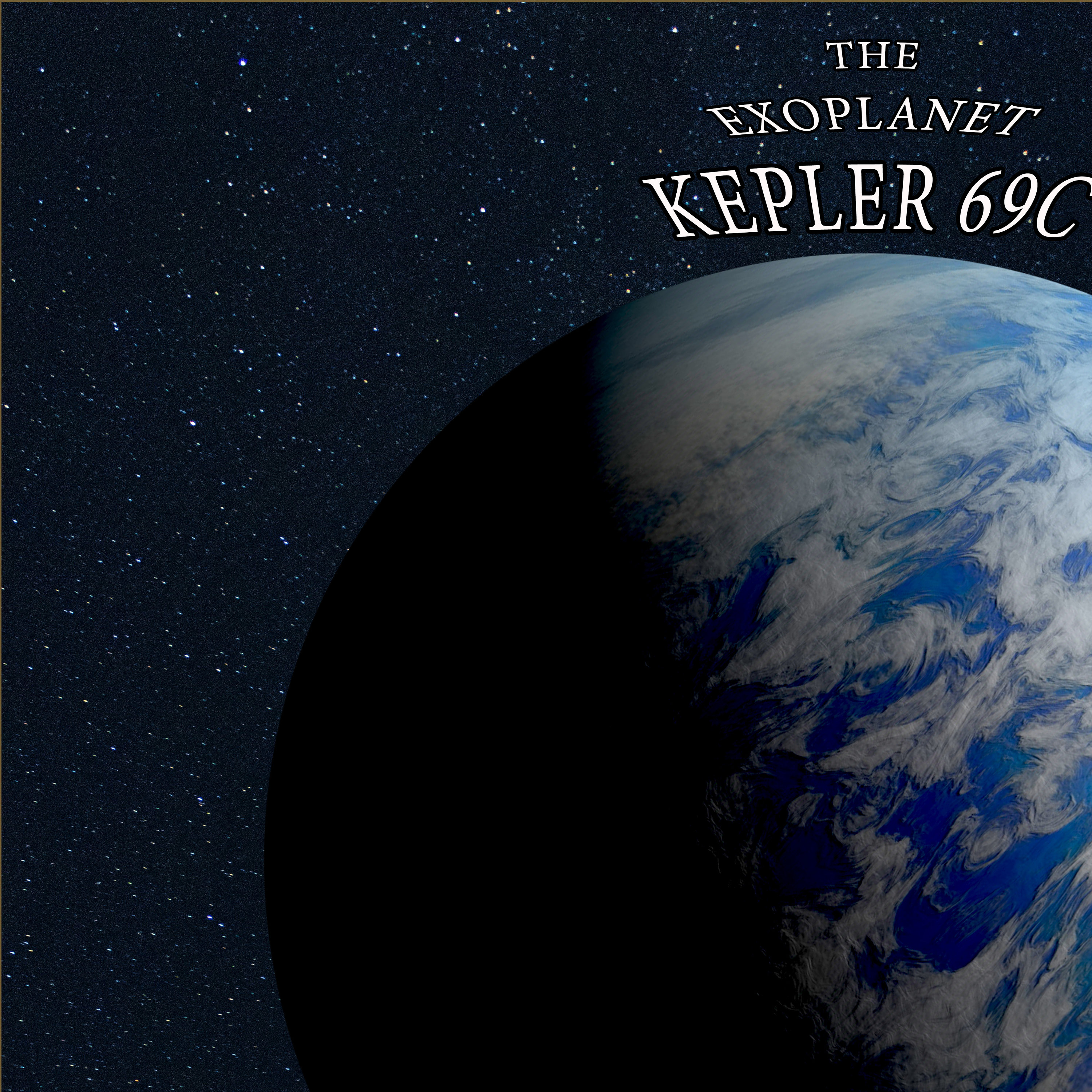 THE
EXOPLANET
KEPLER 69C