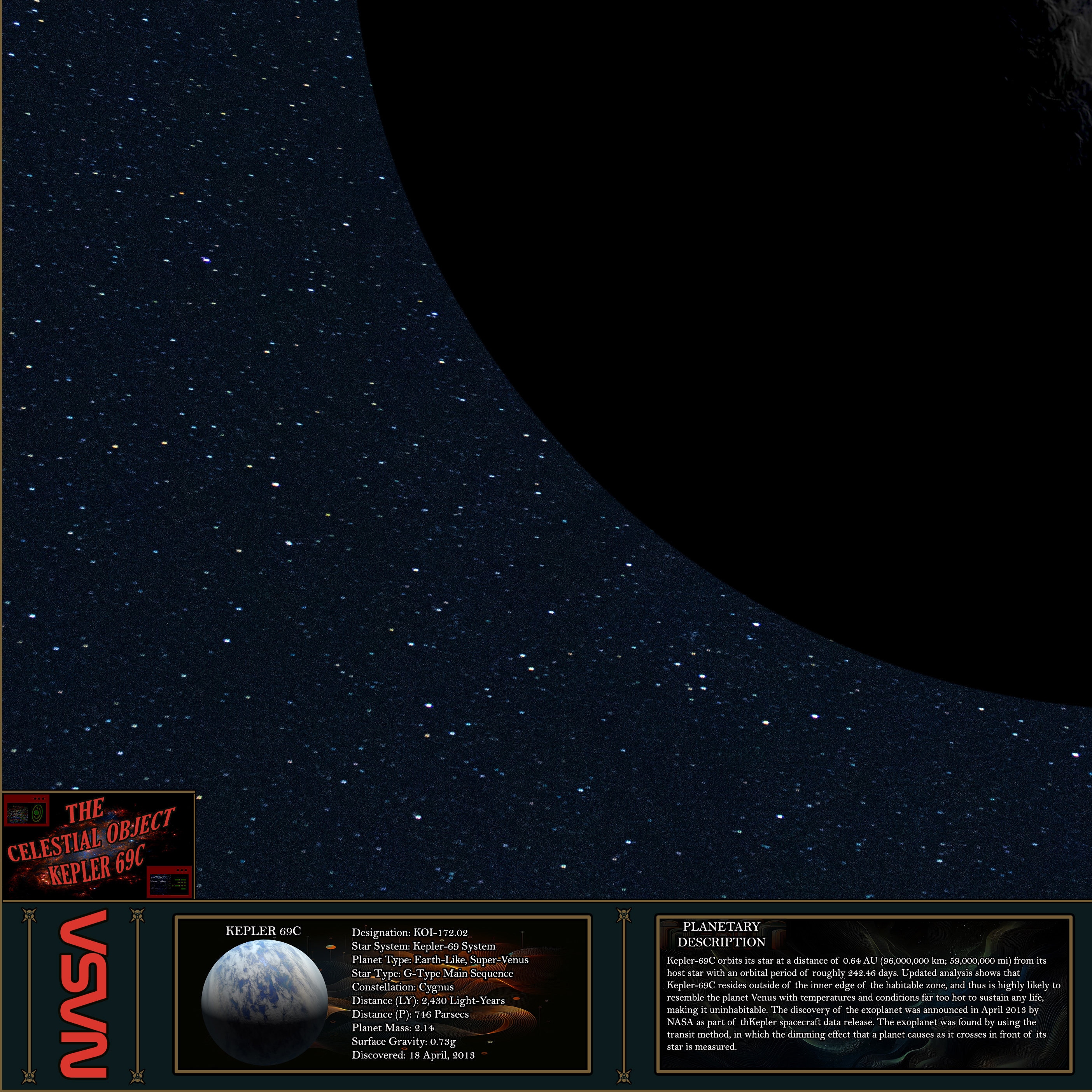 THE CELESTIAL OBJECT KEPLER 69C

NASA

KEPLER 69C

Designation: KOI-172.02
Star System: Kepler-69 System
Planet Type: Earth-Like, Super-Venus
Star Type: G-Type Main Sequence
Constellation: Cygnus
Distance (LY): 2,430 Light-Years
Distance (P): 746 Parsecs
Planet Mass: 2.14
Surface Gravity: 0.73g
Discovered: 18 April, 2013

PLANETARY DESCRIPTION

Kepler-69C orbits its star at a distance of 0.64 AU (96,000,000 km; 59,000,000 mi) from its host star with an orbital period of roughly 242.46 days. Updated analysis shows that Kepler-69C resides outside of the inner edge of the habitable zone, and thus is highly likely to resemble the planet Venus with temperatures and conditions far too hot to sustain any life, making it uninhabitable. The discovery of the exoplanet was announced in April 2013 by NASA as part of thKepler spacecraft data release. The exoplanet was found by using the transit method, in which the dimming effect that a planet causes as it crosses in front of its star is measured.