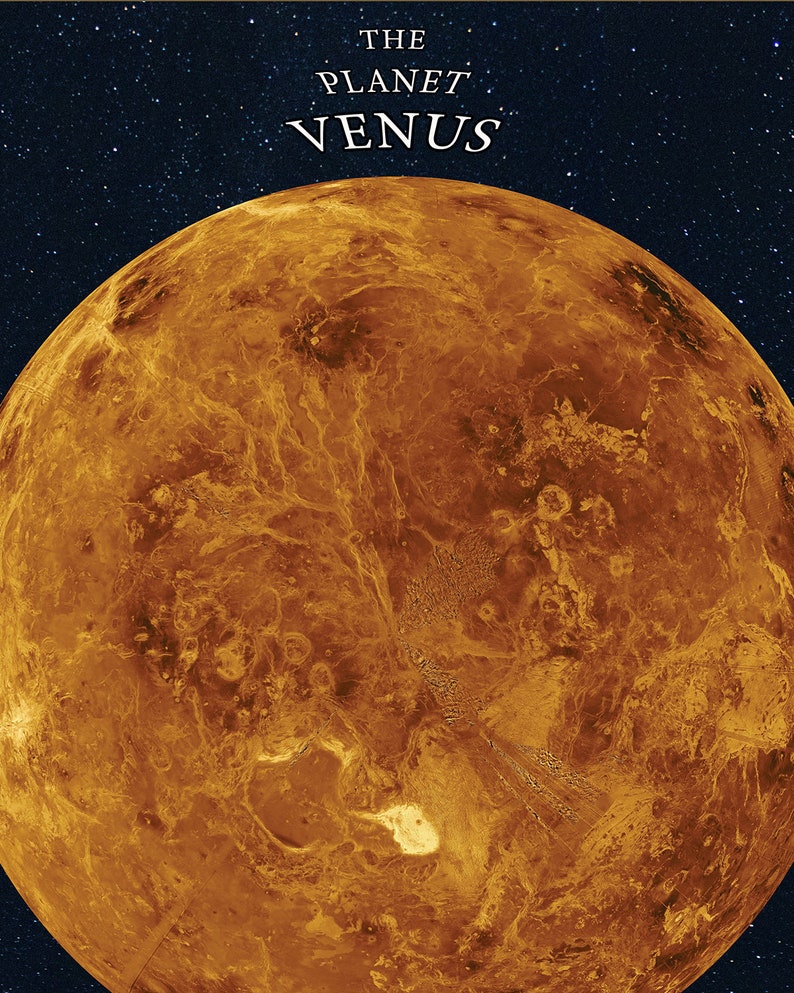 THE
PLANET
VENUS