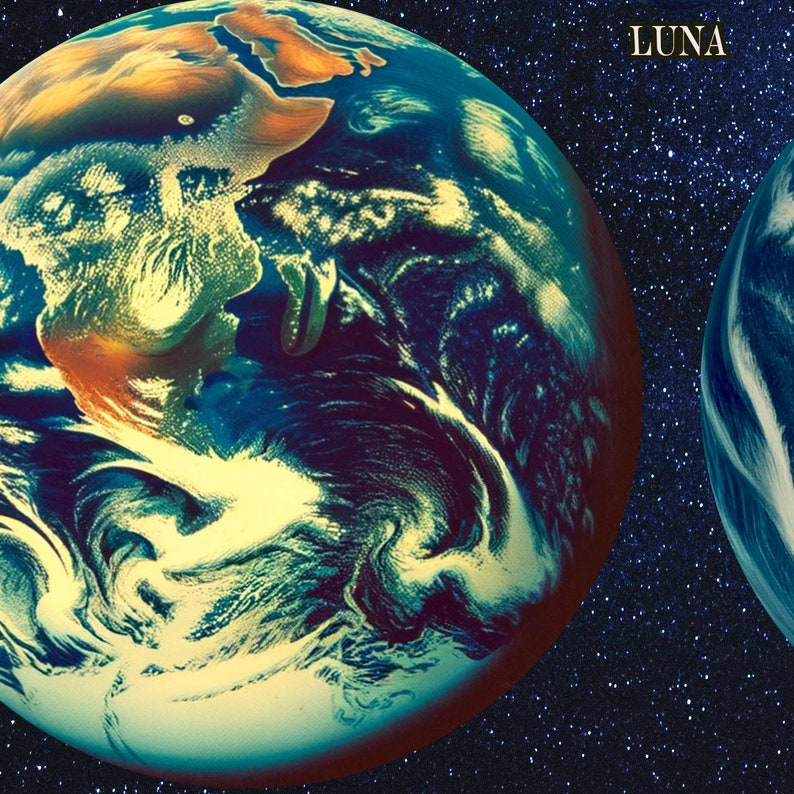 LUNA