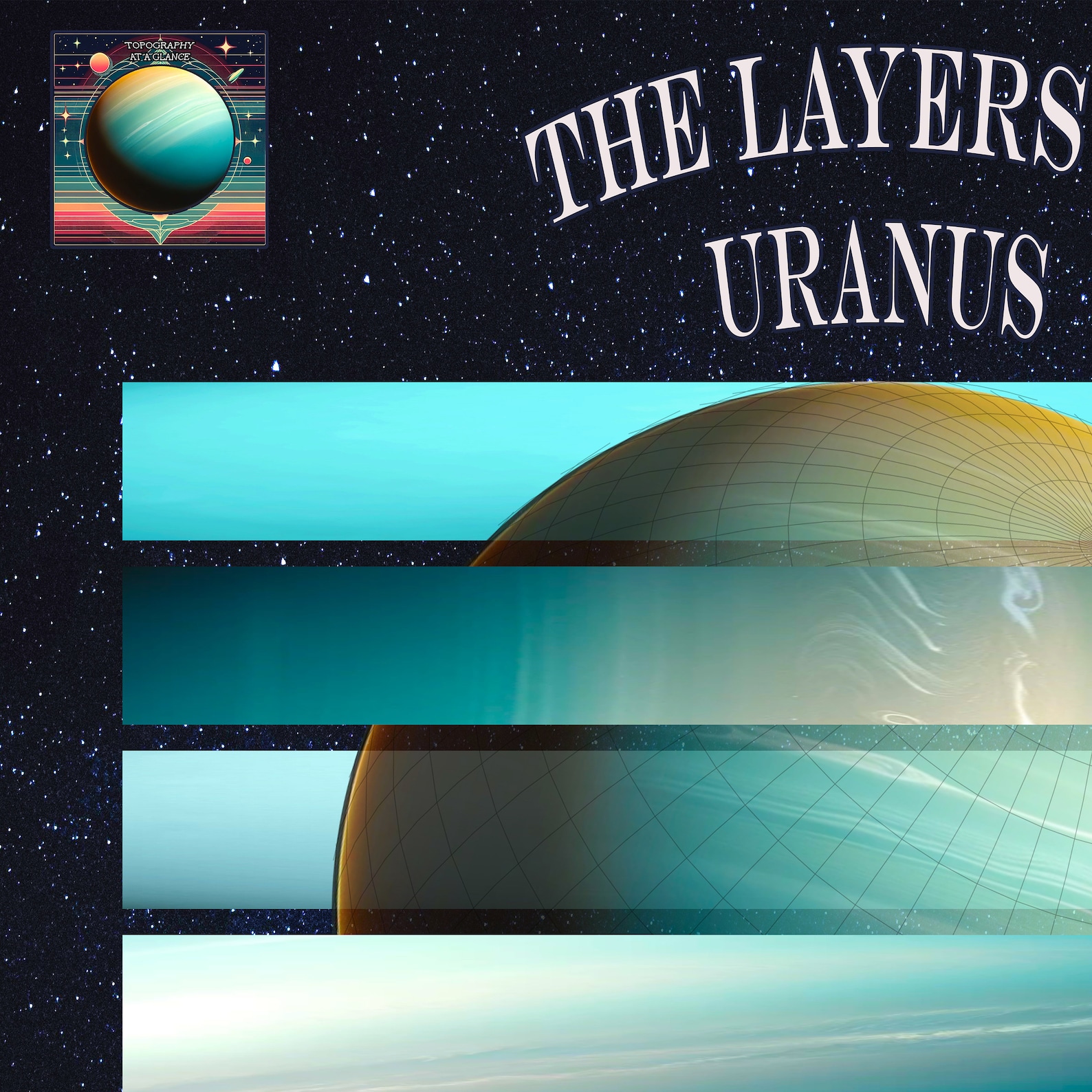 TOPOGRAPHY
AT A GLANCE

THE LAYERS
URANUS