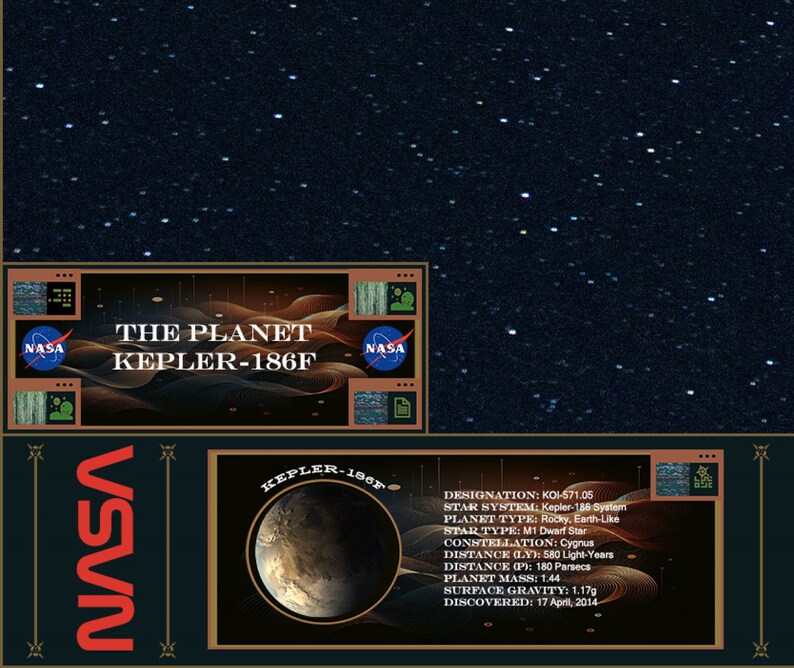 NASA
THE PLANET KEPLER-186F
NASA

NASA

KEPLER-186F

DESIGNATION: KOI-571.05
STAR SYSTEM: Kepler-186 System
PLANET TYPE: Rocky, Earth-Like
STAR TYPE: M1 Dwarf Star
CONSTELLATION: Cygnus
DISTANCE (LY): 580 Light-Years
DISTANCE (P): 180 Parsecs
PLANET MASS: 1.44
SURFACE GRAVITY: 1.17g
DISCOVERED: 17 April, 2014