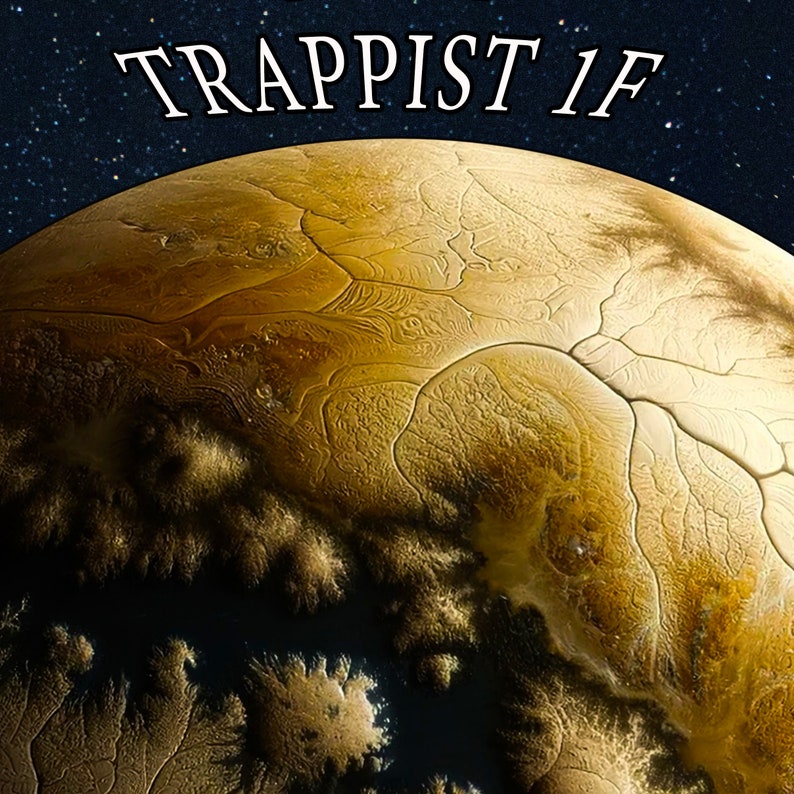 TRAPPIST 1F