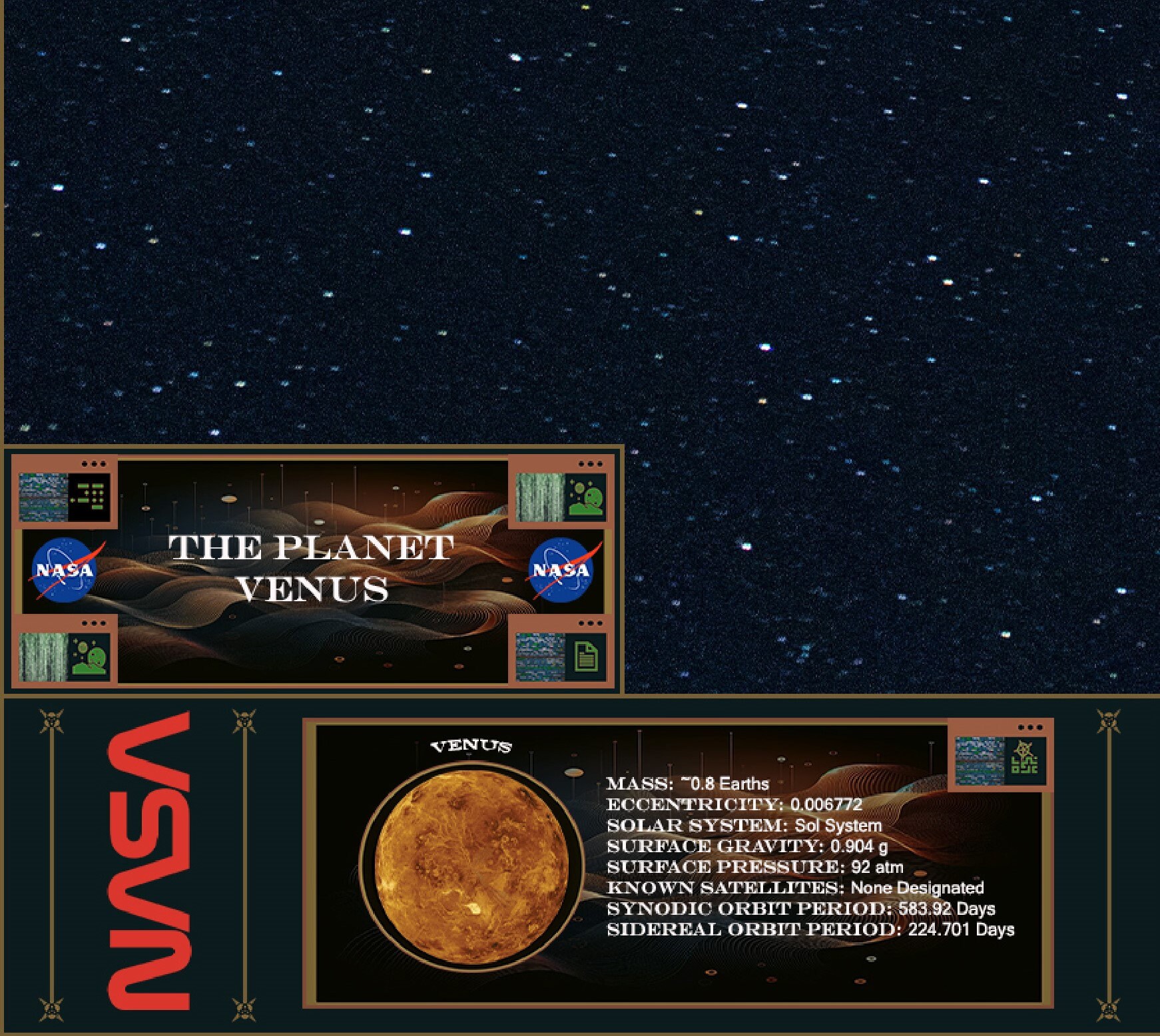 NASA

THE PLANET VENUS

NASA

NASA

VENUS

MASS: ~0.8 Earths
ECCENTRICITY: 0.006772
SOLAR SYSTEM: Sol System
SURFACE GRAVITY: 0.904 g
SURFACE PRESSURE: 92 atm
KNOWN SATELLITES: None Designated
SYNODIC ORBIT PERIOD: 583.92 Days
SIDEREAL ORBIT PERIOD: 224.701 Days