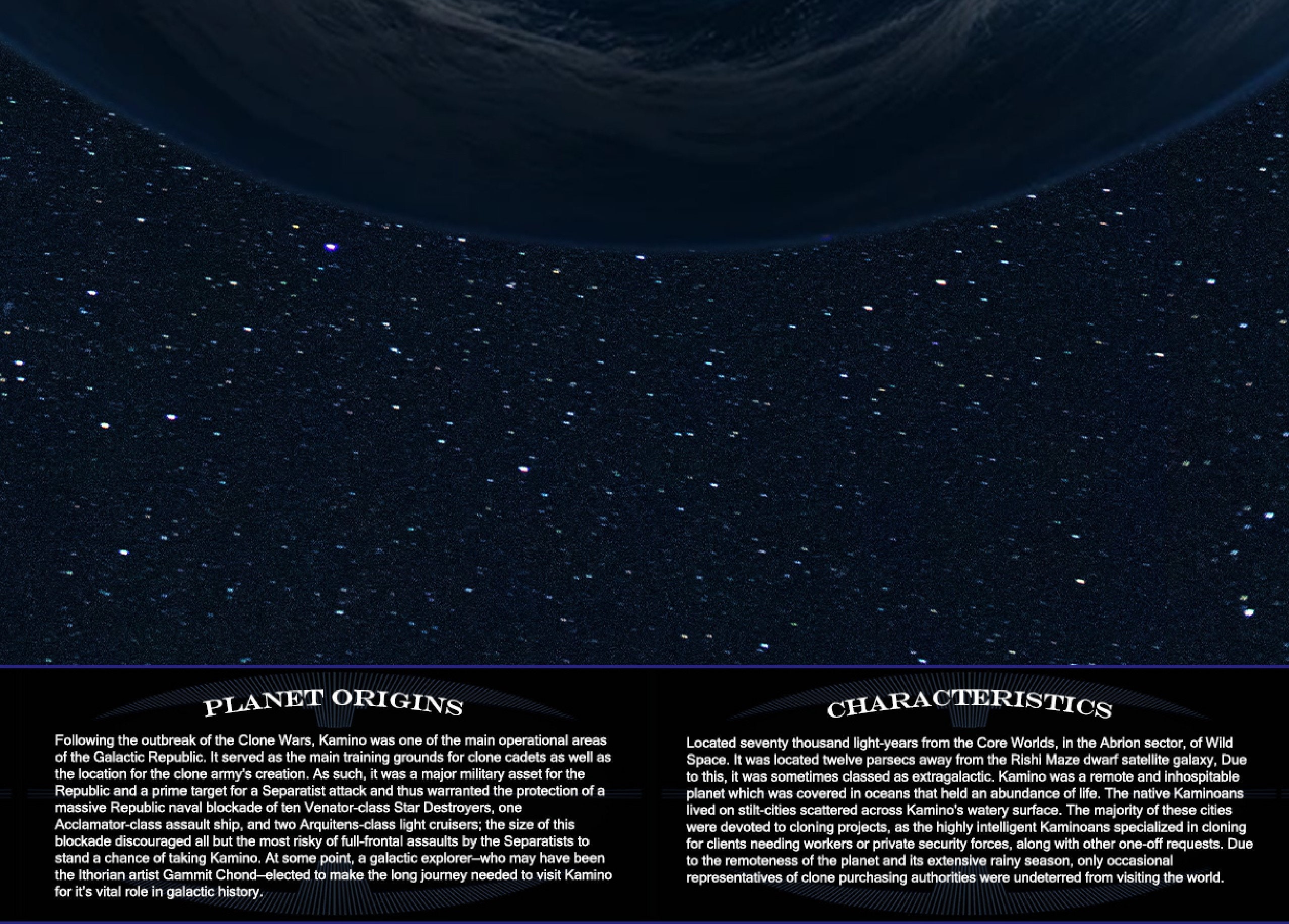 PLANET ORIGINS

Following the outbreak of the Clone Wars, Kamino was one of the main operational areas of the Galactic Republic. It served as the main training grounds for clone cadets as well as the location for the clone army's creation. As such, it was a major military asset for the Republic and a prime target for a Separatist attack and thus warranted the protection of a massive Republic naval blockade of ten Venator-class Star Destroyers, one Acclamator-class assault ship, and two Arquitens-class light cruisers; the size of this blockade discouraged all but the most risky of full-frontal assaults by the Separatists to stand a chance of taking Kamino. At some point, a galactic explorer–who may have been the Ithorian artist Gammit Chond–elected to make the long journey needed to visit Kamino for it's vital role in galactic history.

CHARACTERISTICS

Located seventy thousand light-years from the Core Worlds, in the Abrion sector, of Wild Space. It was located twelve parsecs away from the Rishi Maze dwarf satellite galaxy, Due to this, it was sometimes classed as extragalactic. Kamino was a remote and inhospitable planet which was covered in oceans that held an abundance of life. The native Kaminoans lived on stilt-cities scattered across Kamino's watery surface. The majority of these cities were devoted to cloning projects, as the highly intelligent Kaminoans specialized in cloning for clients needing workers or private security forces, along with other one-off requests. Due to the remoteness of the planet and its extensive rainy season, only occasional representatives of clone purchasing authorities were undeterred from visiting the world.