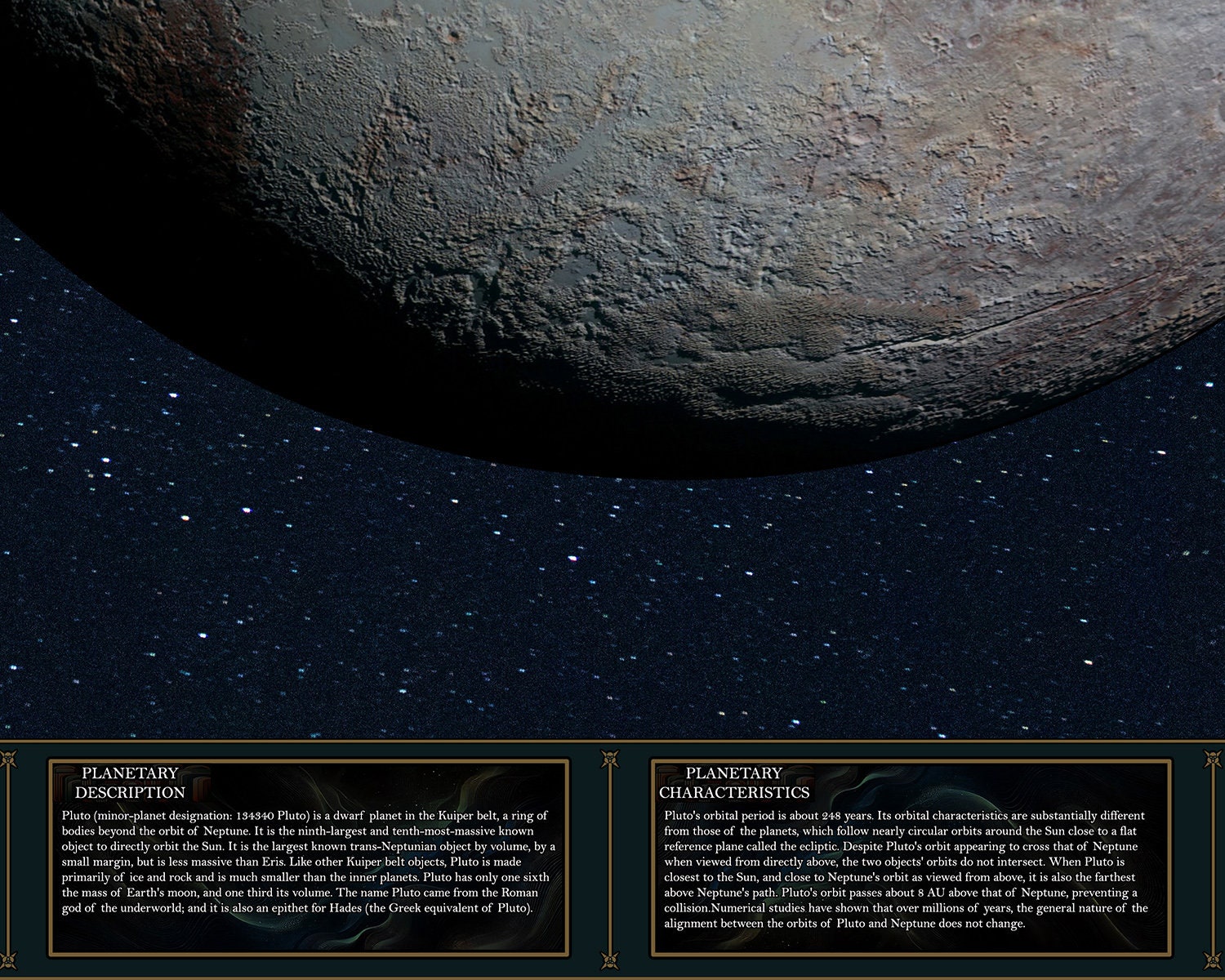 PLANETARY DESCRIPTION

Pluto (minor-planet designation: 134340 Pluto) is a dwarf planet in the Kuiper belt, a ring of bodies beyond the orbit of Neptune. It is the ninth-largest and tenth-most-massive known object to directly orbit the Sun. It is the largest known trans-Neptunian object by volume, by a small margin, but is less massive than Eris. Like other Kuiper belt objects, Pluto is made primarily of ice and rock and is much smaller than the inner planets. Pluto has only one sixth the mass of Earth's moon, and one third its volume. The name Pluto came from the Roman god of the underworld; and it is also an epithet for Hades (the Greek equivalent of Pluto).

PLANETARY CHARACTERISTICS

Pluto's orbital period is about 248 years. Its orbital characteristics are substantially different from those of the planets, which follow nearly circular orbits around the Sun close to a flat reference plane called the ecliptic. Despite Pluto's orbit appearing to cross that of Neptune when viewed from directly above, the two objects' orbits do not intersect. When Pluto is closest to the Sun, and close to Neptune's orbit as viewed from above, it is also the farthest above Neptune's path. Pluto's orbit passes about 8 AU above that of Neptune, preventing a collision.Numerical studies have shown that over millions of years, the general nature of the alignment between the orbits of Pluto and Neptune does not change.