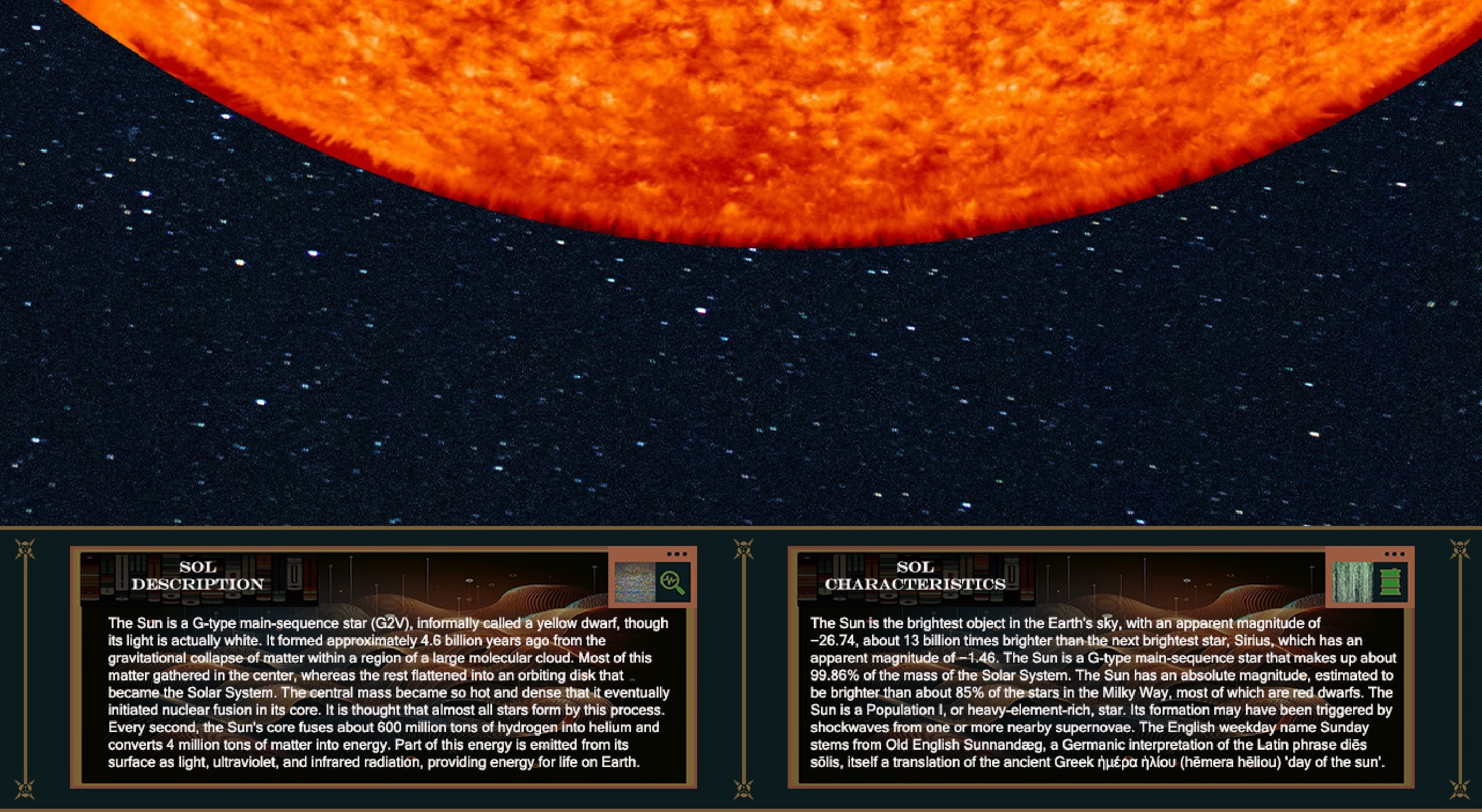 SOL DESCRIPTION

The Sun is a G-type main-sequence star (G2V), informally called a yellow dwarf, though its light is actually white. It formed approximately 4.6 billion years ago from the gravitational collapse of matter within a region of a large molecular cloud. Most of this matter gathered in the center, whereas the rest flattened into an orbiting disk that became the Solar System. The central mass became so hot and dense that it eventually initiated nuclear fusion in its core. It is thought that almost all stars form by this process. Every second, the Sun's core fuses about 600 million tons of hydrogen into helium and converts 4 million tons of matter into energy. Part of this energy is emitted from its surface as light, ultraviolet, and infrared radiation, providing energy for life on Earth.

SOL CHARACTERISTICS

The Sun is the brightest object in the Earth's sky, with an apparent magnitude of −26.74, about 13 billion times brighter than the next brightest star, Sirius, which has an apparent magnitude of −1.46. The Sun is a G-type main-sequence star that makes up about 99.86% of the mass of the Solar System. The Sun has an absolute magnitude, estimated to be brighter than about 85% of the stars in the Milky Way, most of which are red dwarfs. The Sun is a Population I, or heavy-element-rich, star. Its formation may have been triggered by shockwaves from one or more nearby supernovae. The English weekday name Sunday stems from Old English Sunnandæg, a Germanic interpretation of the Latin phrase diēs sōlis, itself a translation of the ancient Greek ἡμέρα ἡλίου (hēmera hēliou) 'day of the sun'.