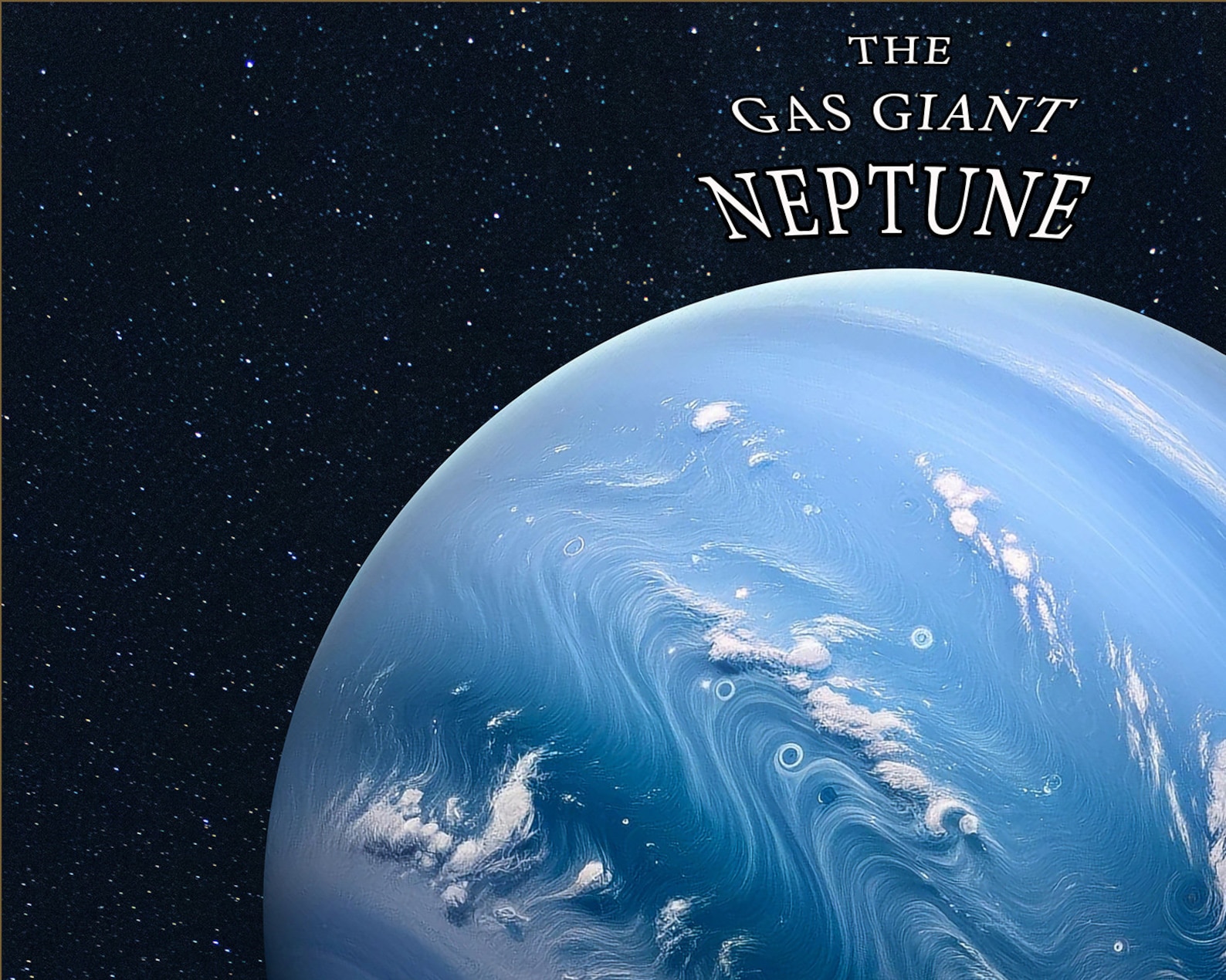 THE
GAS GIANT
NEPTUNE