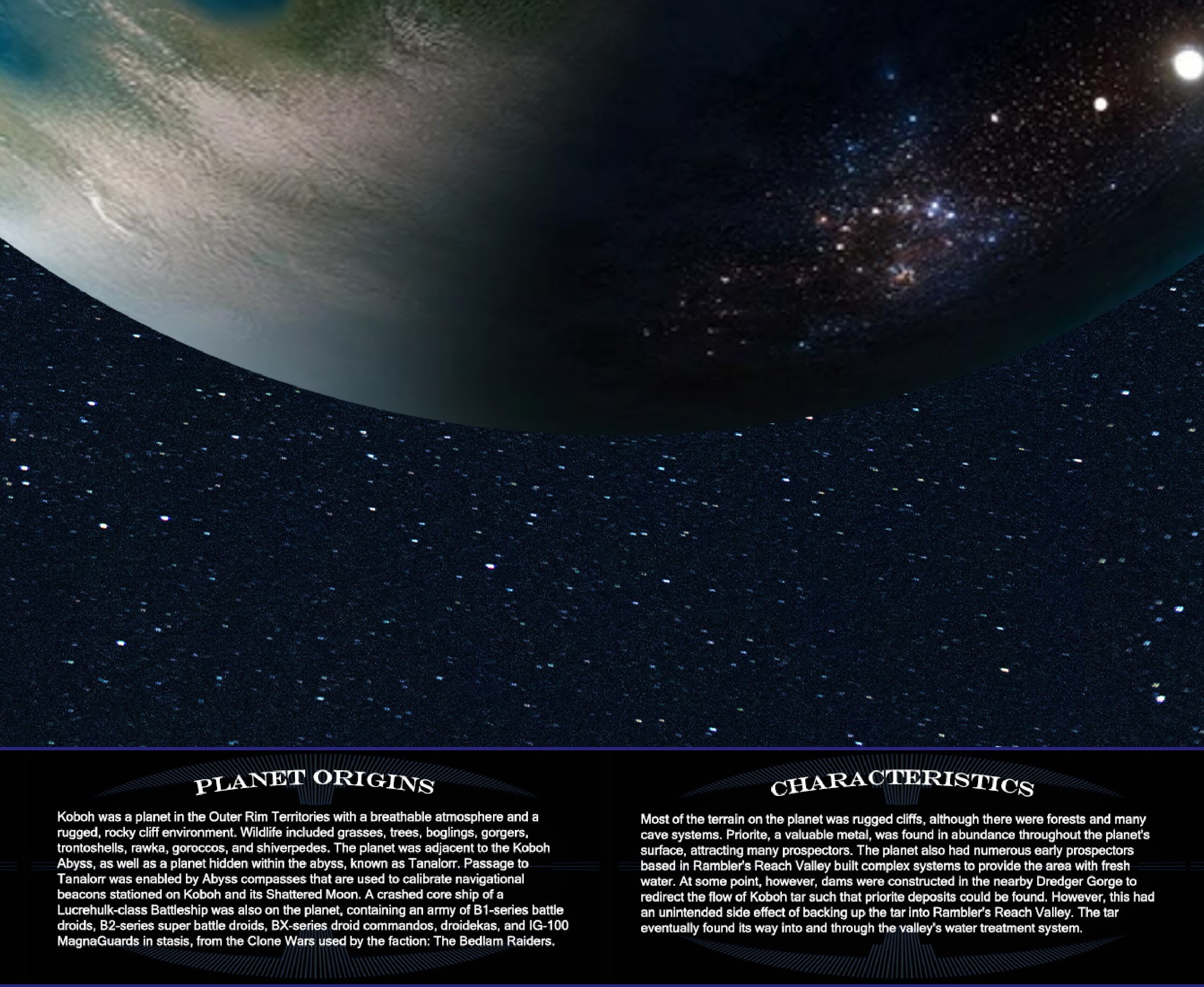 PLANET ORIGINS

Koboh was a planet in the Outer Rim Territories with a breathable atmosphere and a rugged, rocky cliff environment. Wildlife included grasses, trees, boglings, gorgers, trontoshells, rawka, goroccos, and shiverpedes. The planet was adjacent to the Koboh Abyss, as well as a planet hidden within the abyss, known as Tanalorr. Passage to Tanalorr was enabled by Abyss compasses that are used to calibrate navigational beacons stationed on Koboh and its Shattered Moon. A crashed core ship of a Lucrehulk-class Battleship was also on the planet, containing an army of B1-series battle droids, B2-series super battle droids, BX-series droid commandos, droidekas, and IG-100 MagnaGuards in stasis, from the Clone Wars used by the faction: The Bedlam Raiders.

CHARACTERISTICS

Most of the terrain on the planet was rugged cliffs, although there were forests and many cave systems. Priorite, a valuable metal, was found in abundance throughout the planet's surface, attracting many prospectors. The planet also had numerous early prospectors based in Rambler's Reach Valley built complex systems to provide the area with fresh water. At some point, however, dams were constructed in the nearby Dredger Gorge to redirect the flow of Koboh tar such that priorite deposits could be found. However, this had an unintended side effect of backing up the tar into Rambler's Reach Valley. The tar eventually found its way into and through the valley's water treatment system.