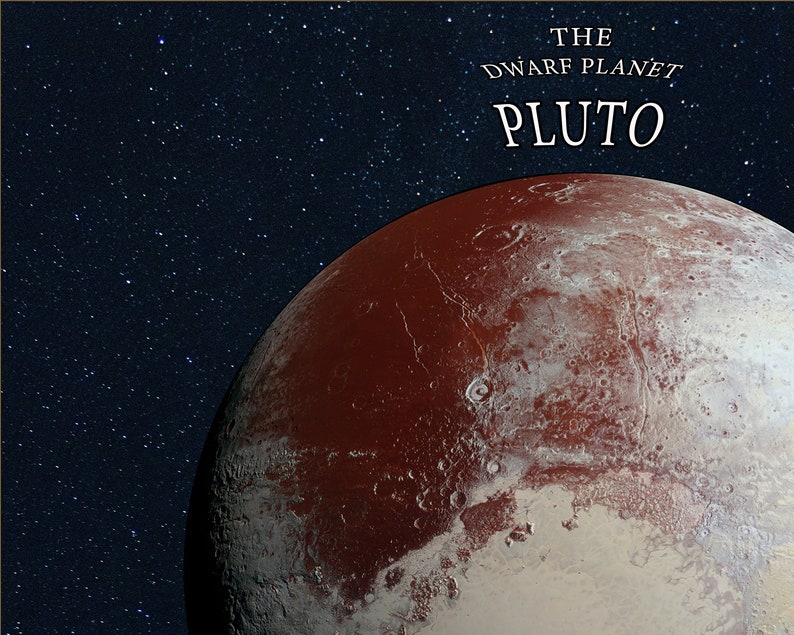 THE
DWARF PLANET
PLUTO