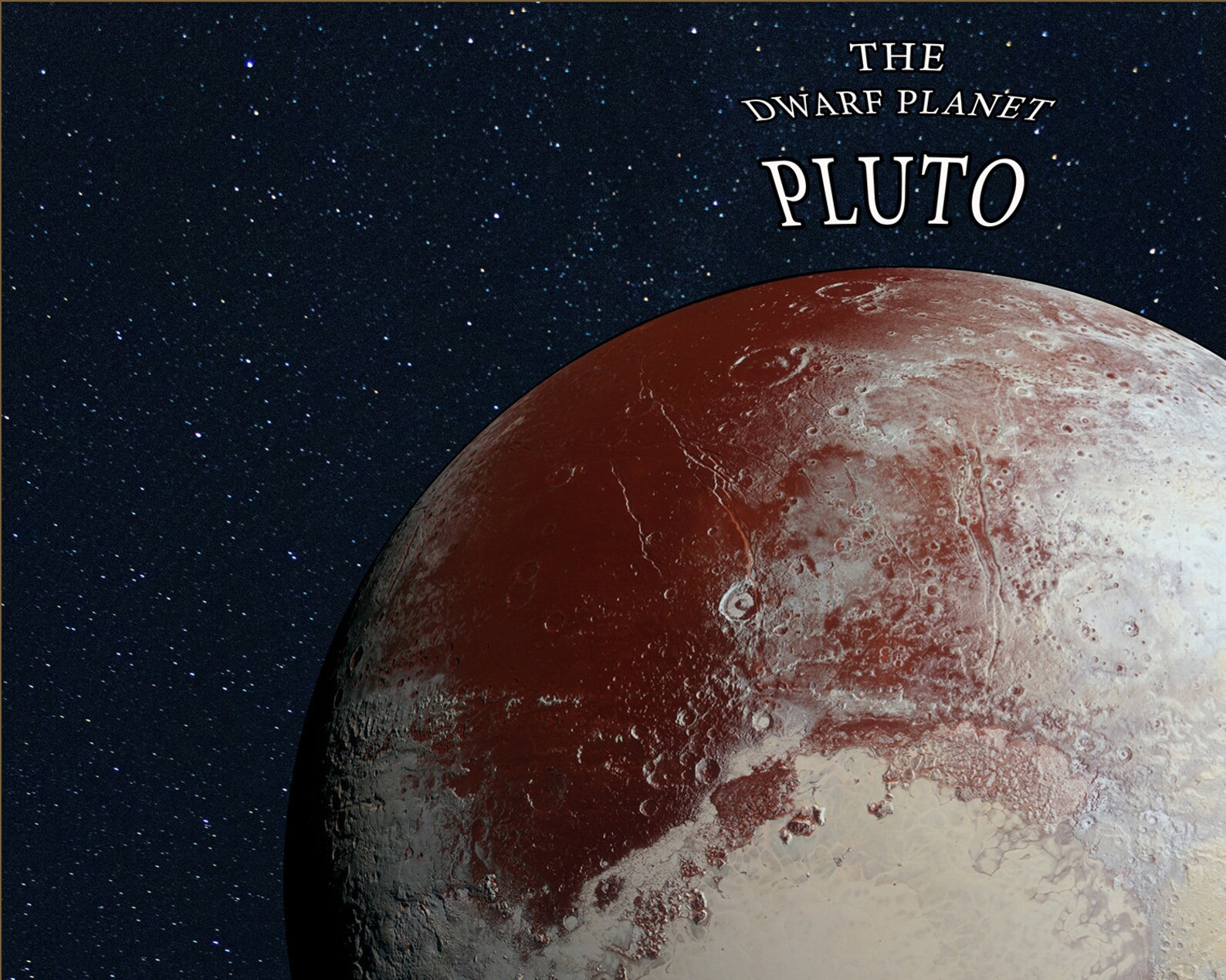 THE
DWARF PLANET
PLUTO