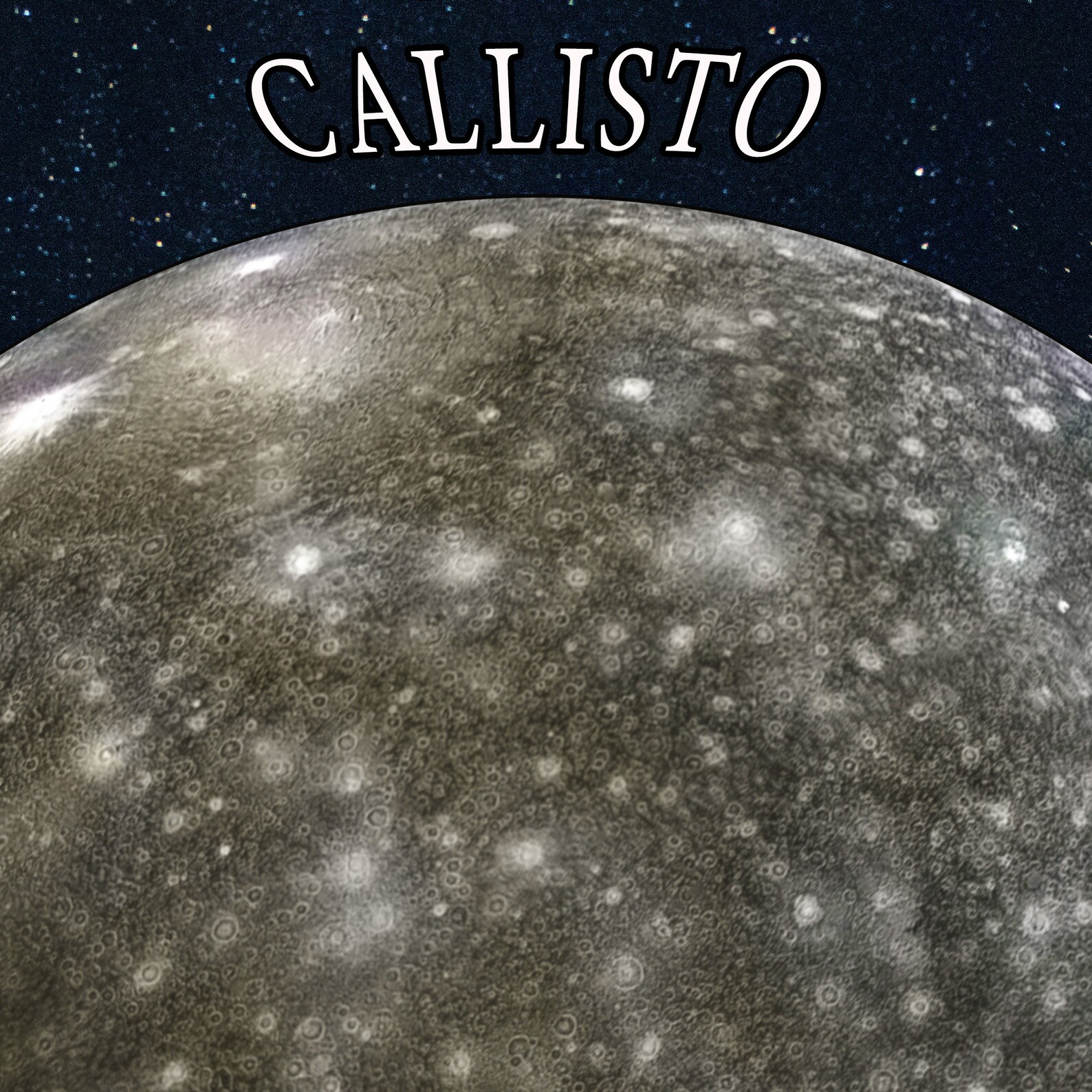 CALLISTO