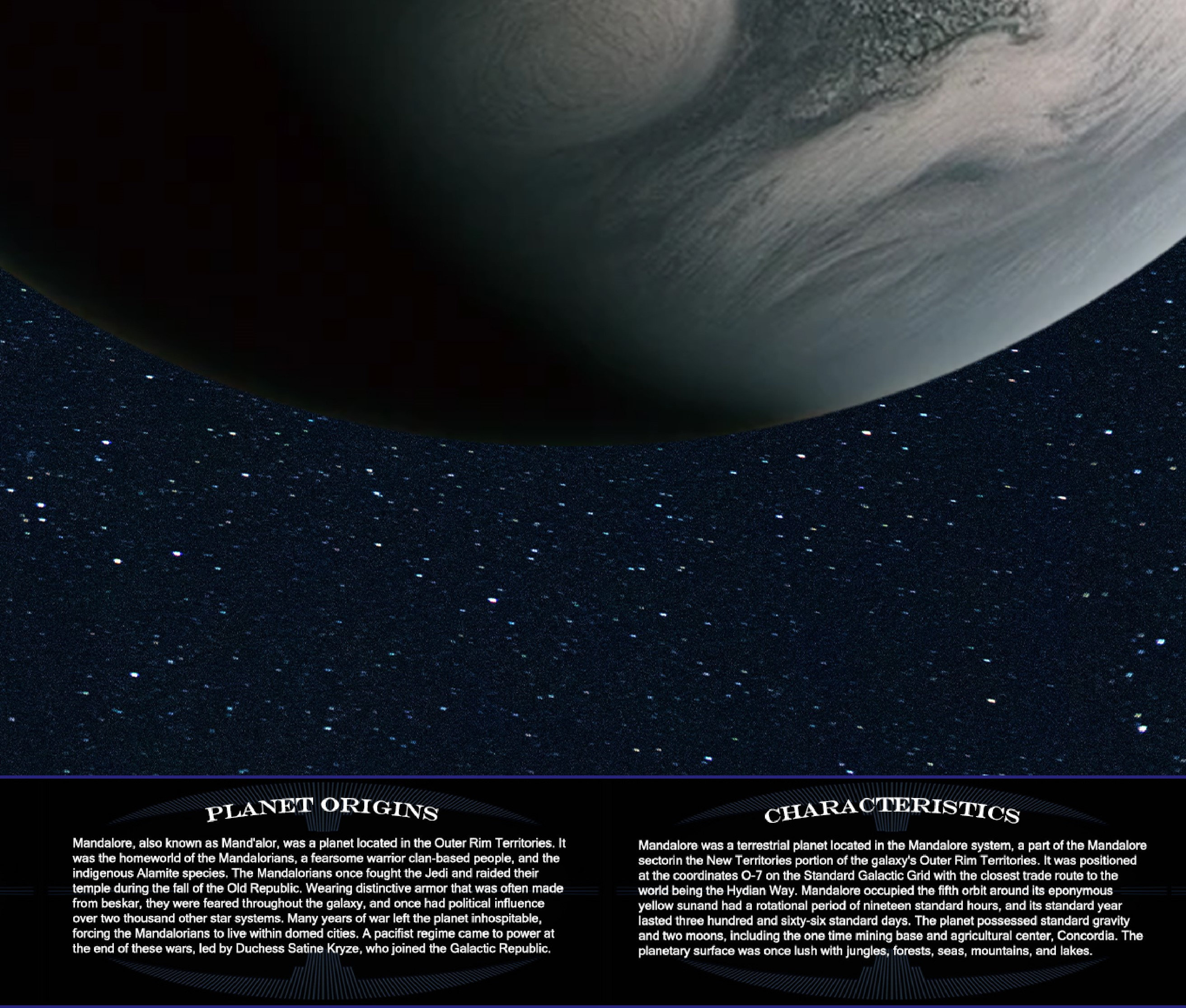 PLANET ORIGINS

Mandalore, also known as Mand'alor, was a planet located in the Outer Rim Territories. It was the homeworld of the Mandalorians, a fearsome warrior clan-based people, and the indigenous Alamite species. The Mandalorians once fought the Jedi and raided their temple during the fall of the Old Republic. Wearing distinctive armor that was often made from beskar, they were feared throughout the galaxy, and once had political influence over two thousand other star systems. Many years of war left the planet inhospitable, forcing the Mandalorians to live within domed cities. A pacifist regime came to power at the end of these wars, led by Duchess Satine Kryze, who joined the Galactic Republic.

CHARACTERISTICS

Mandalore was a terrestrial planet located in the Mandalore system, a part of the Mandalore sectorin the New Territories portion of the galaxy's Outer Rim Territories. It was positioned at the coordinates O-7 on the Standard Galactic Grid with the closest trade route to the world being the Hydian Way. Mandalore occupied the fifth orbit around its eponymous yellow sunand had a rotational period of nineteen standard hours, and its standard year lasted three hundred and sixty-six standard days. The planet possessed standard gravity and two moons, including the one time mining base and agricultural center, Concordia. The planetary surface was once lush with jungles, forests, seas, mountains, and lakes.