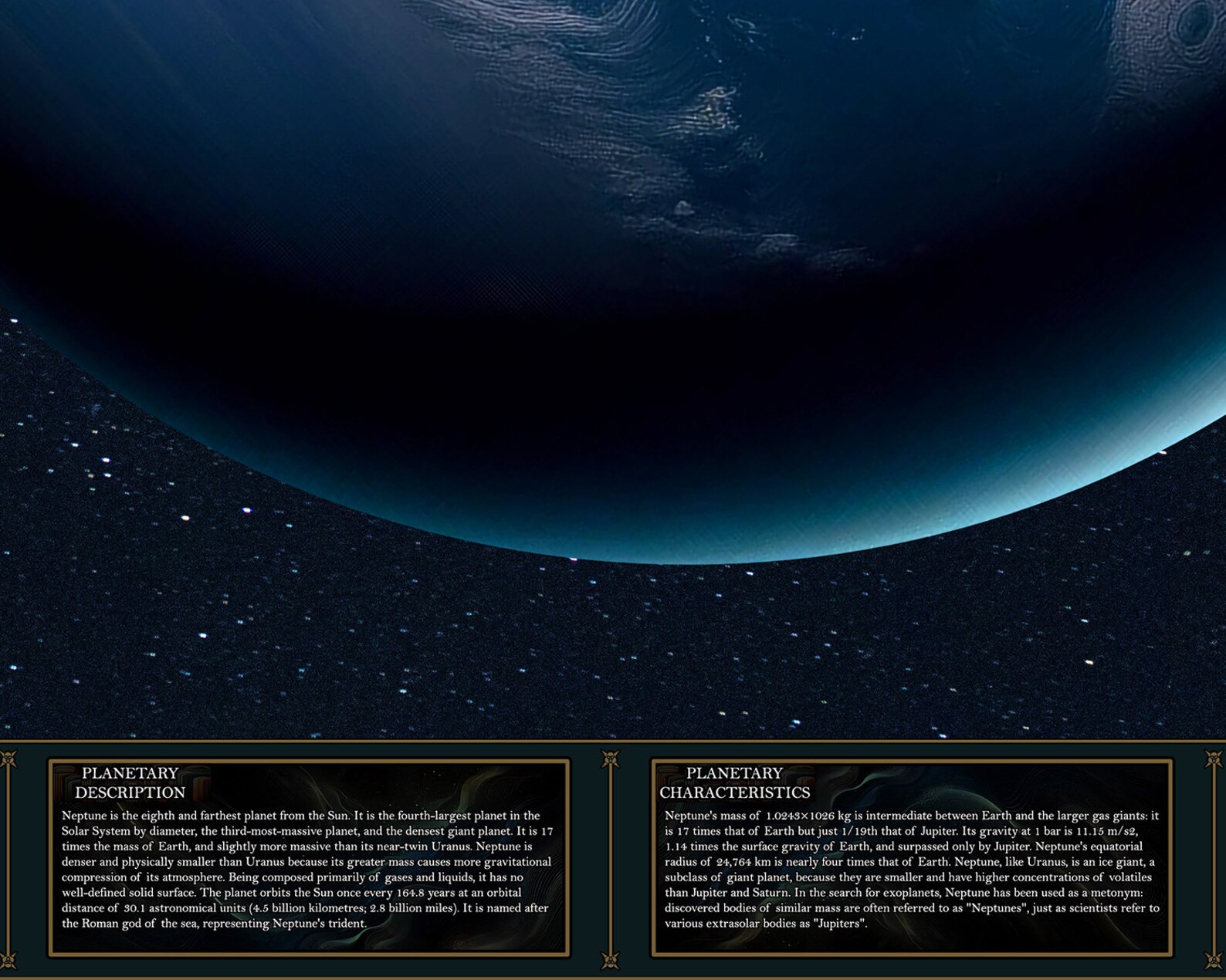 PLANETARY DESCRIPTION

Neptune is the eighth and farthest planet from the Sun. It is the fourth-largest planet in the Solar System by diameter, the third-most-massive planet, and the densest giant planet. It is 17 times the mass of Earth, and slightly more massive than its near-twin Uranus. Neptune is denser and physically smaller than Uranus because its greater mass causes more gravitational compression of its atmosphere. Being composed primarily of gases and liquids, it has no well-defined solid surface. The planet orbits the Sun once every 164.8 years at an orbital distance of 30.1 astronomical units (4.5 billion kilometres; 2.8 billion miles). It is named after the Roman god of the sea, representing Neptune's trident.

PLANETARY CHARACTERISTICS

Neptune's mass of 1.0243×1026 kg is intermediate between Earth and the larger gas giants: it is 17 times that of Earth but just 1/19th that of Jupiter. Its gravity at 1 bar is 11.15 m/s2, 1.14 times the surface gravity of Earth, and surpassed only by Jupiter. Neptune's equatorial radius of 24,764 km is nearly four times that of Earth. Neptune, like Uranus, is an ice giant, a subclass of giant planet, because they are smaller and have higher concentrations of volatiles than Jupiter and Saturn. In the search for exoplanets, Neptune has been used as a metonym: discovered bodies of similar mass are often referred to as "Neptunes", just as scientists refer to various extrasolar bodies as "Jupiters".