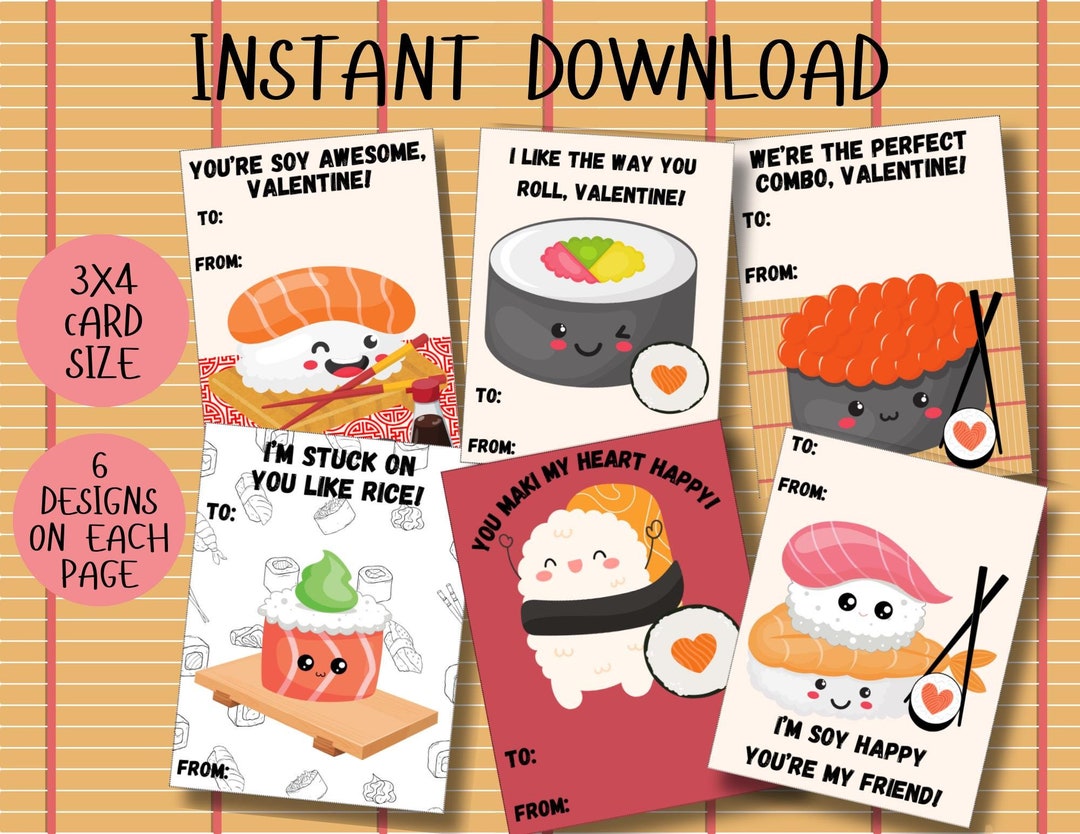 INSTANT DOWNLOAD

3X4 CARD SIZE

6 DESIGNS ON EACH PAGE

YOU'RE SOY AWESOME, VALENTINE!
TO:
FROM:

I LIKE THE WAY YOU ROLL, VALENTINE!
TO:
FROM:

WE'RE THE PERFECT COMBO, VALENTINE!
TO:
FROM:

I'M STUCK ON YOU LIKE RICE!
TO:
FROM:

YOU MAKI MY HEART HAPPY!
TO:
FROM:

TO:
FROM:
I'M SOY HAPPY YOU'RE MY FRIEND!