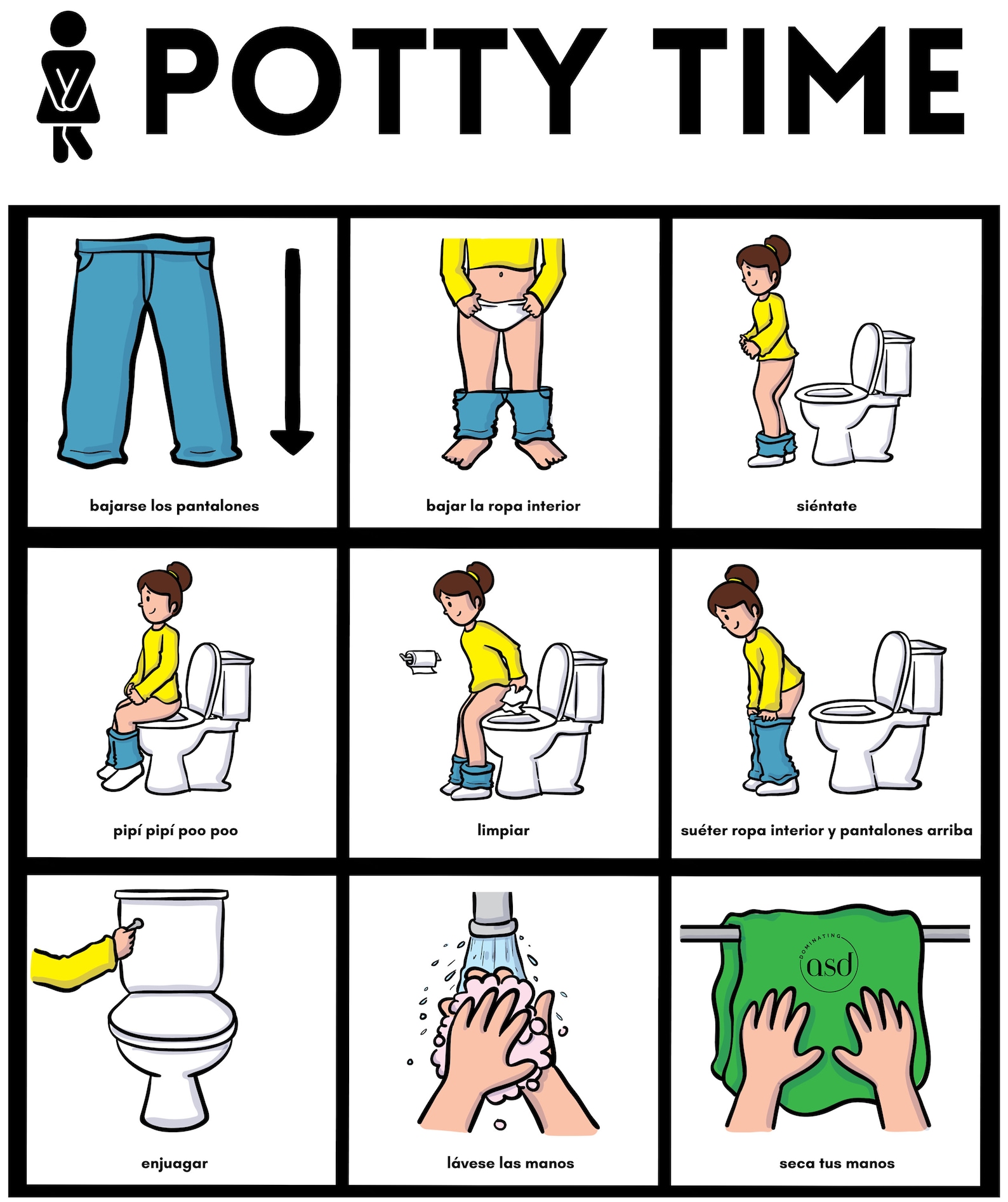 POTTY TIME

bajarse los pantalones

bajar la ropa interior

siéntate

pipí pipí poo poo

limpiar

suéter ropa interior y pantalones arriba

enjuagar

lávese las manos

DOMINATING asd

seca tus manos