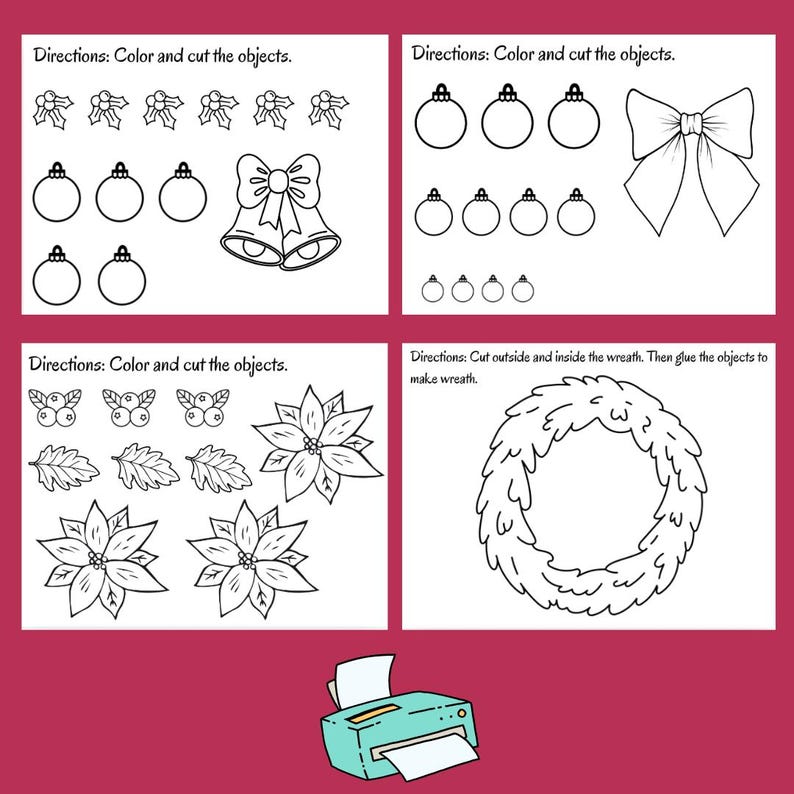 Directions: Color and cut the objects.

Directions: Color and cut the objects.

Directions: Color and cut the objects.

Directions: Cut outside and inside the wreath. Then glue the objects to make wreath.