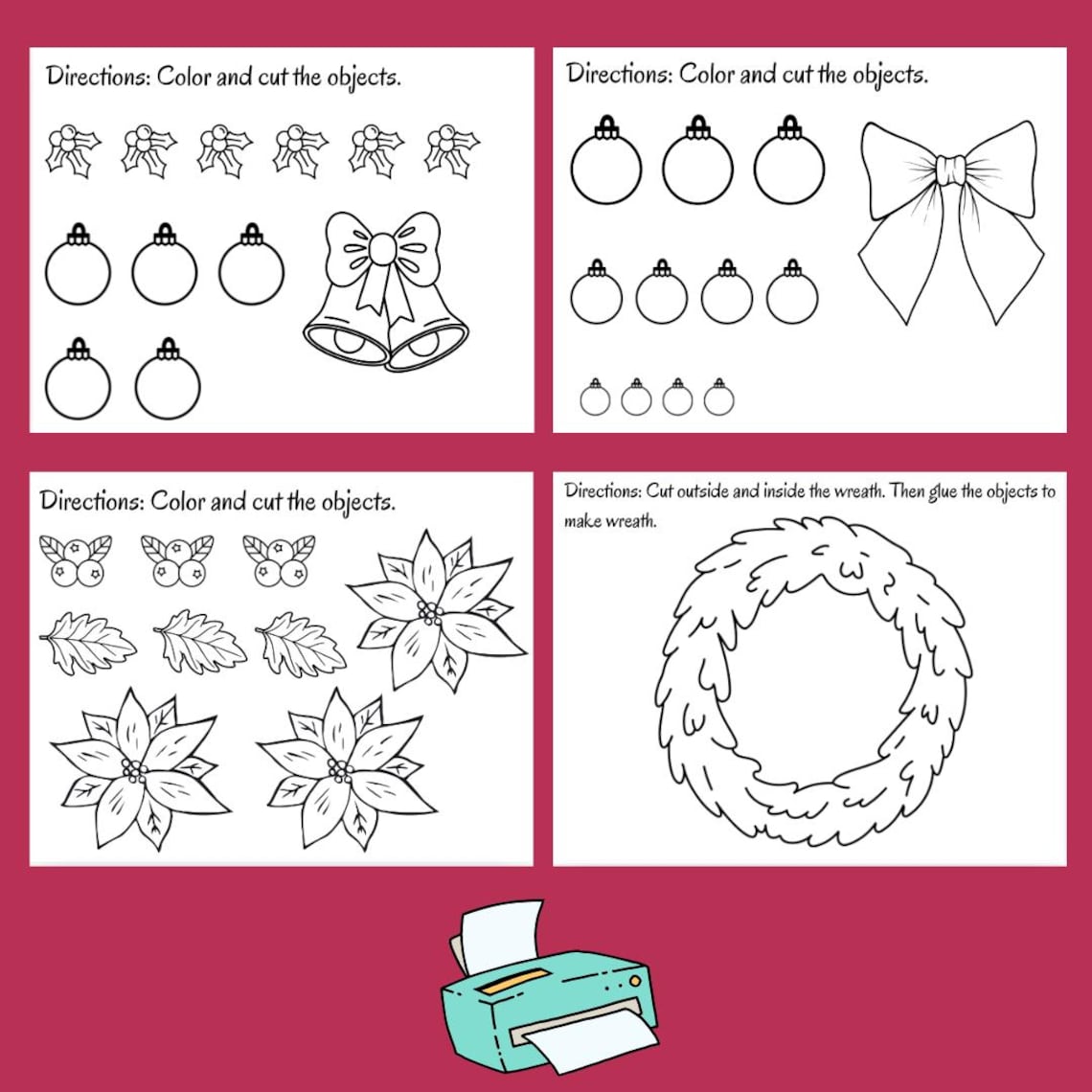 Directions: Color and cut the objects.

Directions: Color and cut the objects.

Directions: Color and cut the objects.

Directions: Cut outside and inside the wreath. Then glue the objects to make wreath.