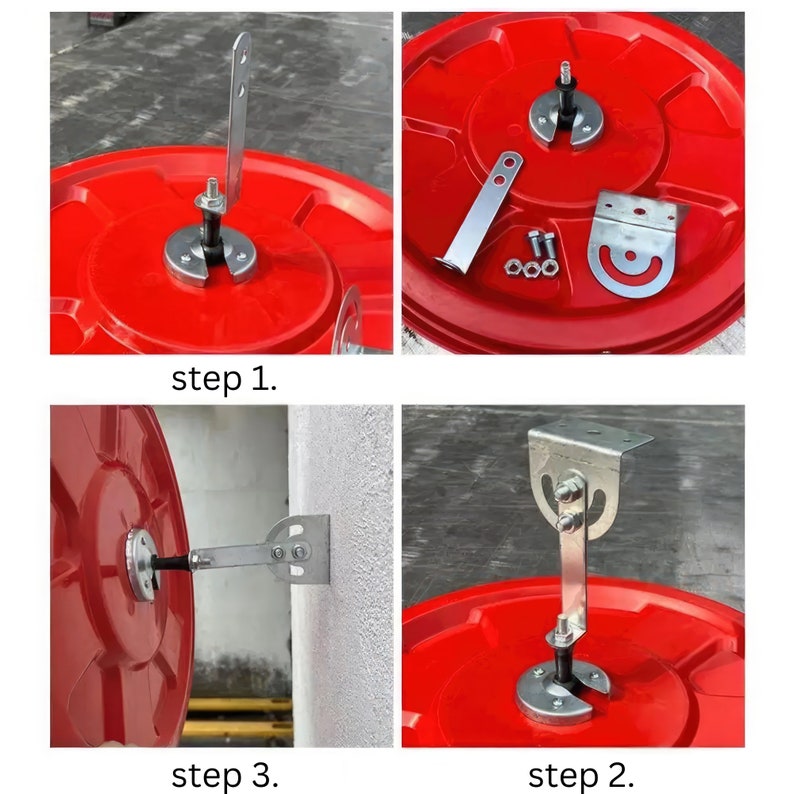 step 1.

step 3.

step 2.